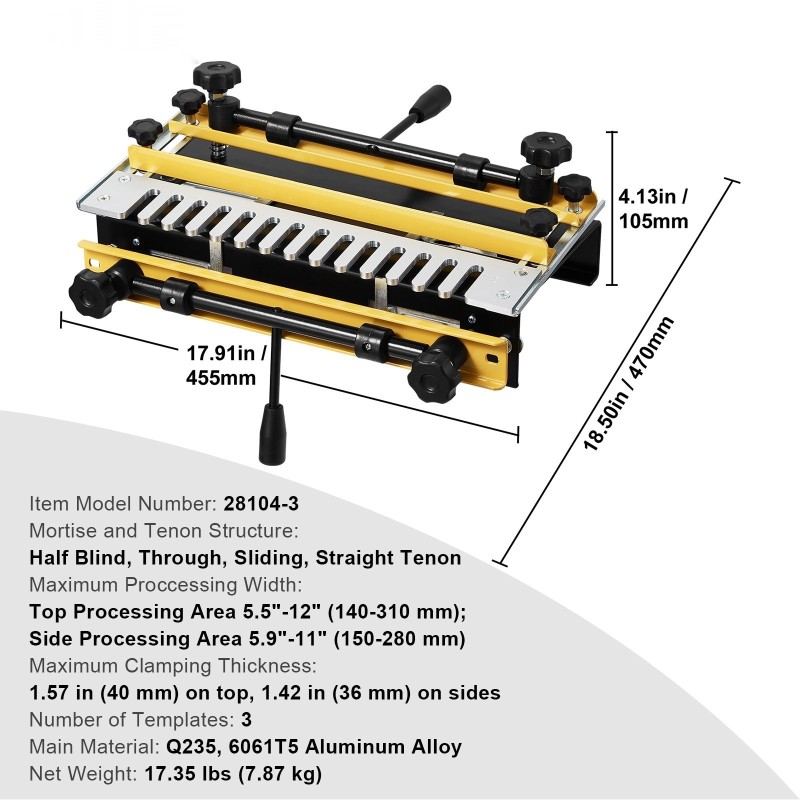 4.13in / 105mm

17.91in / 455mm

18.50in / 470mm

Item Model Number: 28104-3
Mortise and Tenon Structure:
Half Blind, Through, Sliding, Straight Tenon
Maximum Proccessing Width:
Top Processing Area 5.5"-12" (140-310 mm);
Side Processing Area 5.9"-11" (150-280 mm)
Maximum Clamping Thickness:
1.57 in (40 mm) on top, 1.42 in (36 mm) on sides
Number of Templates: 3
Main Material: Q235, 6061T5 Aluminum Alloy
Net Weight: 17.35 lbs (7.87 kg)