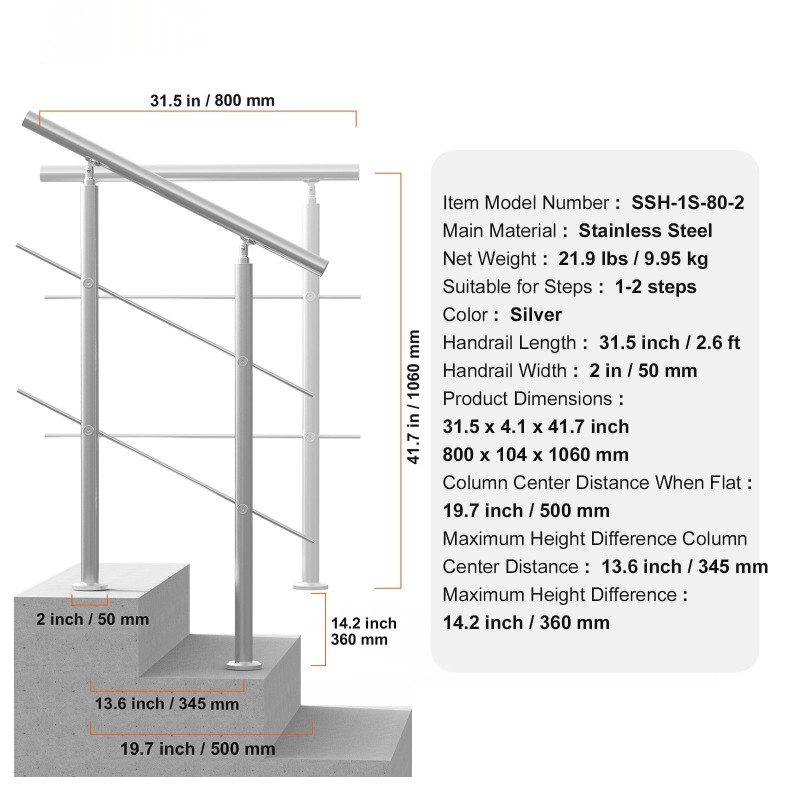 31.5 in / 800 mm

41.7 in / 1060 mm

2 inch / 50 mm

14.2 inch
360 mm

13.6 inch / 345 mm

19.7 inch / 500 mm

Item Model Number : SSH-1S-80-2
Main Material : Stainless Steel
Net Weight : 21.9 lbs / 9.95 kg
Suitable for Steps : 1-2 steps
Color : Silver
Handrail Length : 31.5 inch / 2.6 ft
Handrail Width : 2 in / 50 mm
Product Dimensions :
31.5 x 4.1 x 41.7 inch
800 x 104 x 1060 mm
Column Center Distance When Flat :
19.7 inch / 500 mm
Maximum Height Difference Column
Center Distance : 13.6 inch / 345 mm
Maximum Height Difference :
14.2 inch / 360 mm