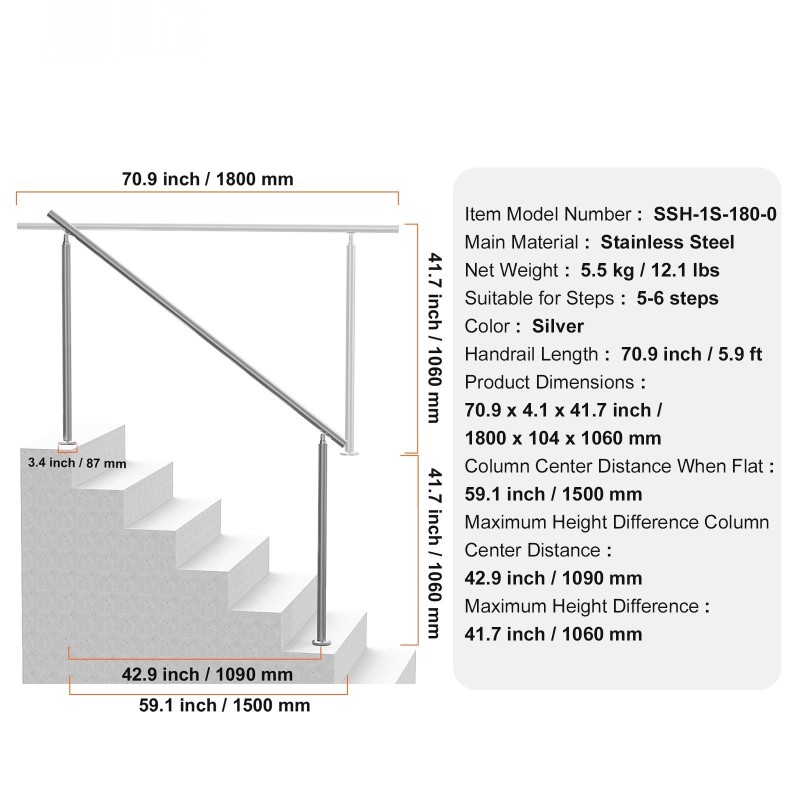 70.9 inch / 1800 mm

41.7 inch / 1060 mm

3.4 inch / 87 mm

41.7 inch / 1060 mm

42.9 inch / 1090 mm

59.1 inch / 1500 mm

Item Model Number : SSH-1S-180-0
Main Material : Stainless Steel
Net Weight : 5.5 kg / 12.1 lbs
Suitable for Steps : 5-6 steps
Color : Silver
Handrail Length : 70.9 inch / 5.9 ft
Product Dimensions :
70.9 x 4.1 x 41.7 inch /
1800 x 104 x 1060 mm
Column Center Distance When Flat :
59.1 inch / 1500 mm
Maximum Height Difference Column Center Distance :
42.9 inch / 1090 mm
Maximum Height Difference :
41.7 inch / 1060 mm