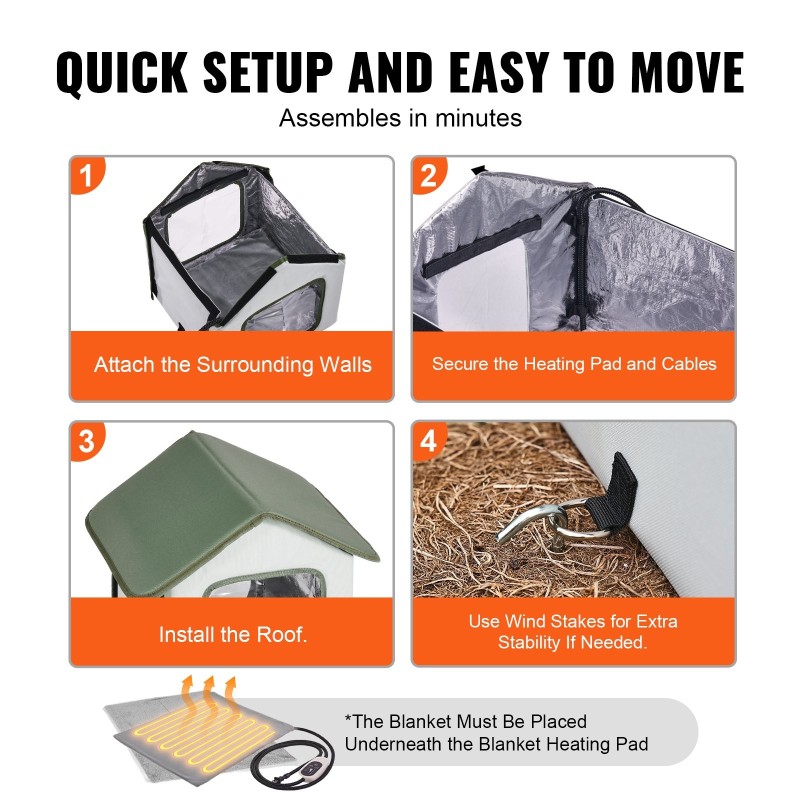 QUICK SETUP AND EASY TO MOVE

Assembles in minutes

1

Attach the Surrounding Walls

2

Secure the Heating Pad and Cables

3

Install the Roof.

4

Use Wind Stakes for Extra Stability If Needed.

*The Blanket Must Be Placed Underneath the Blanket Heating Pad