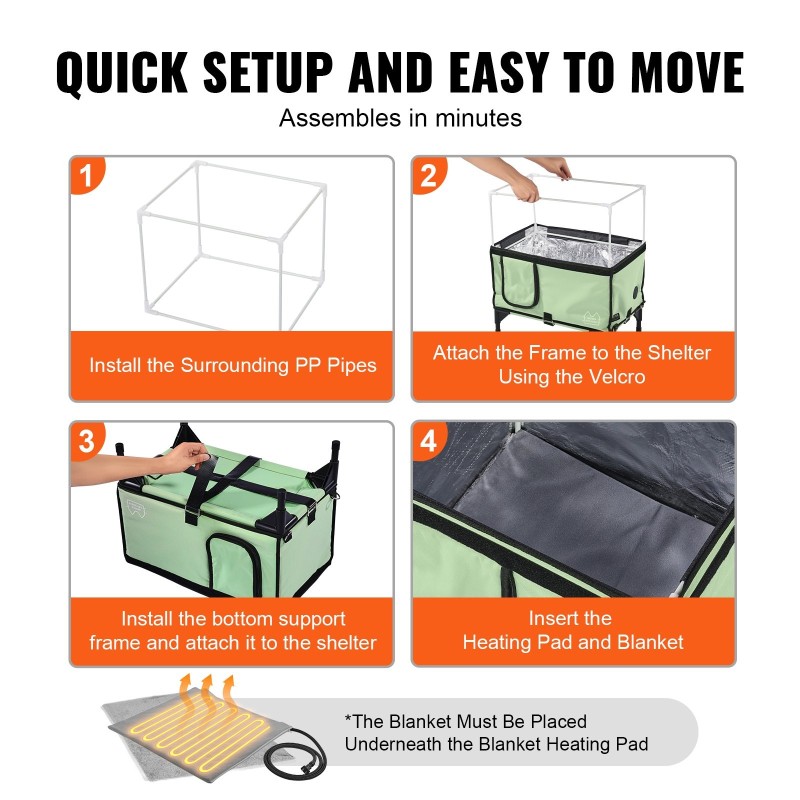 QUICK SETUP AND EASY TO MOVE

Assembles in minutes

1

Install the Surrounding PP Pipes

2

Attach the Frame to the Shelter Using the Velcro

3

Install the bottom support frame and attach it to the shelter

4

Insert the Heating Pad and Blanket

*The Blanket Must Be Placed Underneath the Blanket Heating Pad