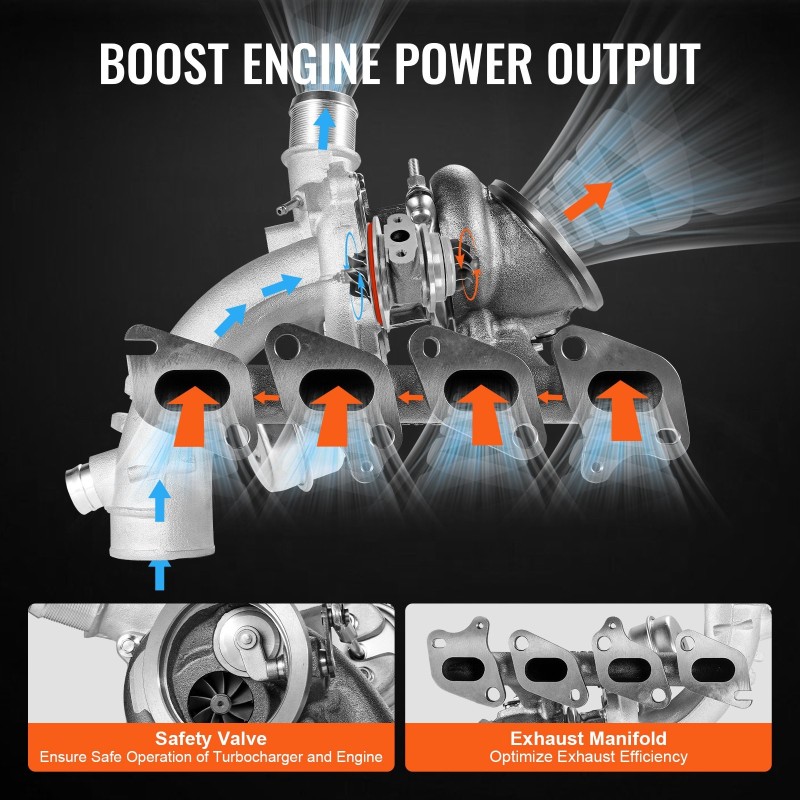 BOOST ENGINE POWER OUTPUT

Safety Valve
Ensure Safe Operation of Turbocharger and Engine

Exhaust Manifold
Optimize Exhaust Efficiency