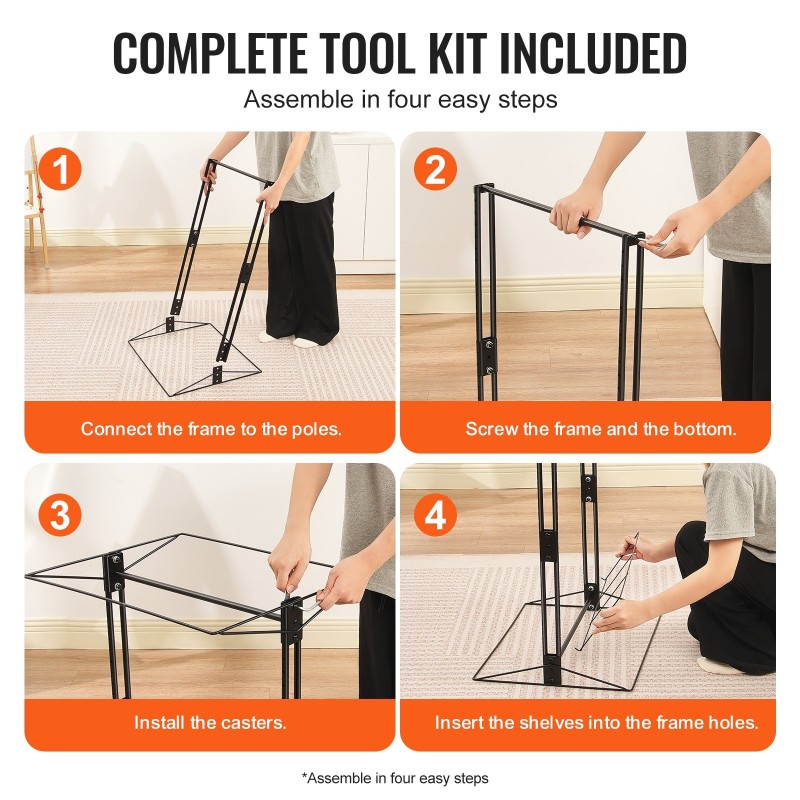 COMPLETE TOOL KIT INCLUDED

Assemble in four easy steps

1

Connect the frame to the poles.

2

Screw the frame and the bottom.

3

Install the casters.

4

Insert the shelves into the frame holes.

*Assemble in four easy steps