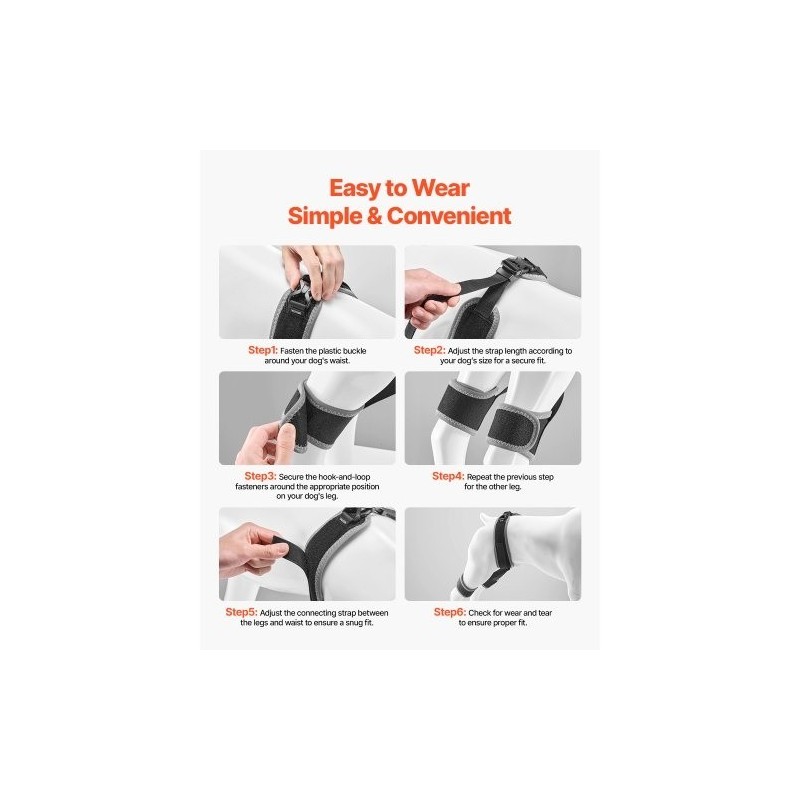 Easy to Wear
Simple & Convenient

Step1: Fasten the plastic buckle around your dog's waist.

Step2: Adjust the strap length according to your dog's size for a secure fit.

Step3: Secure the hook-and-loop fasteners around the appropriate position on your dog's leg.

Step4: Repeat the previous step for the other leg.

Step5: Adjust the connecting strap between the legs and waist to ensure a snug fit.

Step6: Check for wear and tear to ensure proper fit.