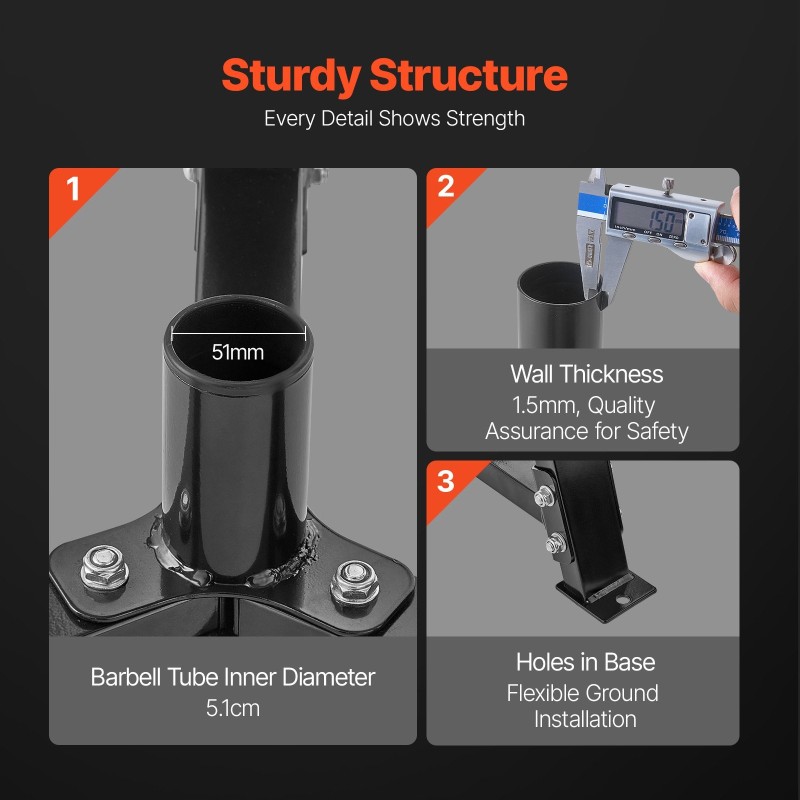 Sturdy Structure
Every Detail Shows Strength

1

51mm

Barbell Tube Inner Diameter
5.1cm

2

1.50

Wall Thickness
1.5mm, Quality Assurance for Safety

3

Holes in Base
Flexible Ground Installation