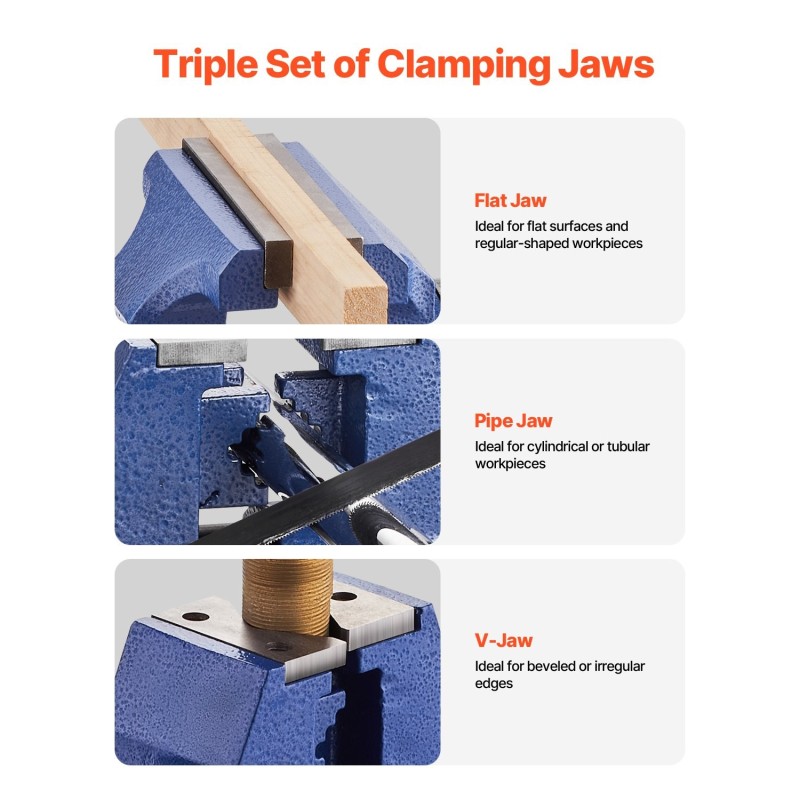 Triple Set of Clamping Jaws

Flat Jaw
Ideal for flat surfaces and regular-shaped workpieces

Pipe Jaw
Ideal for cylindrical or tubular workpieces

V-Jaw
Ideal for beveled or irregular edges