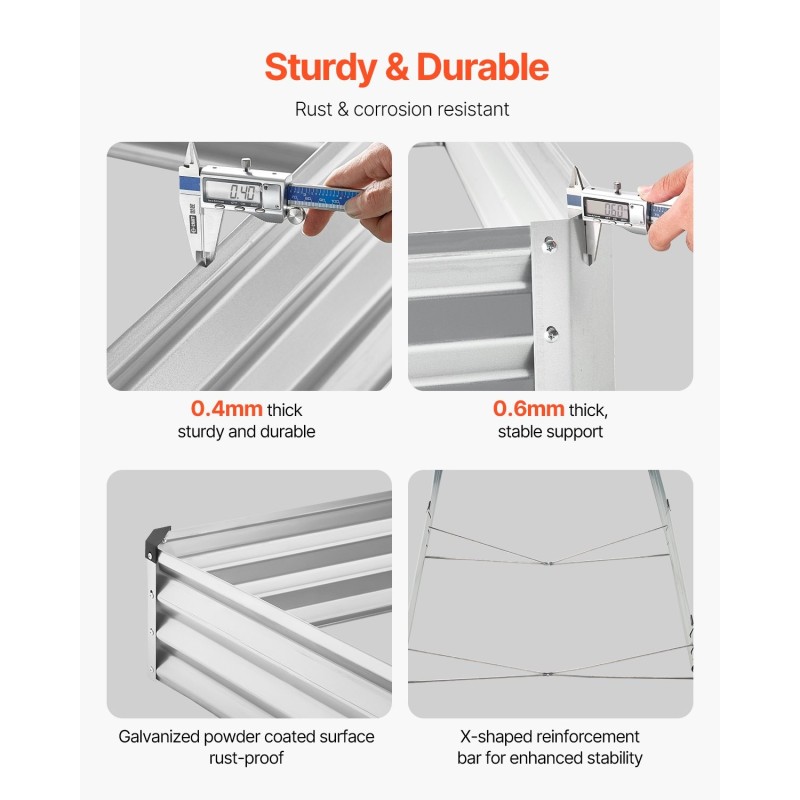 Sturdy & Durable

Rust & corrosion resistant

0.40

0.60

0.4mm thick sturdy and durable

0.6mm thick, stable support

Galvanized powder coated surface rust-proof

X-shaped reinforcement bar for enhanced stability