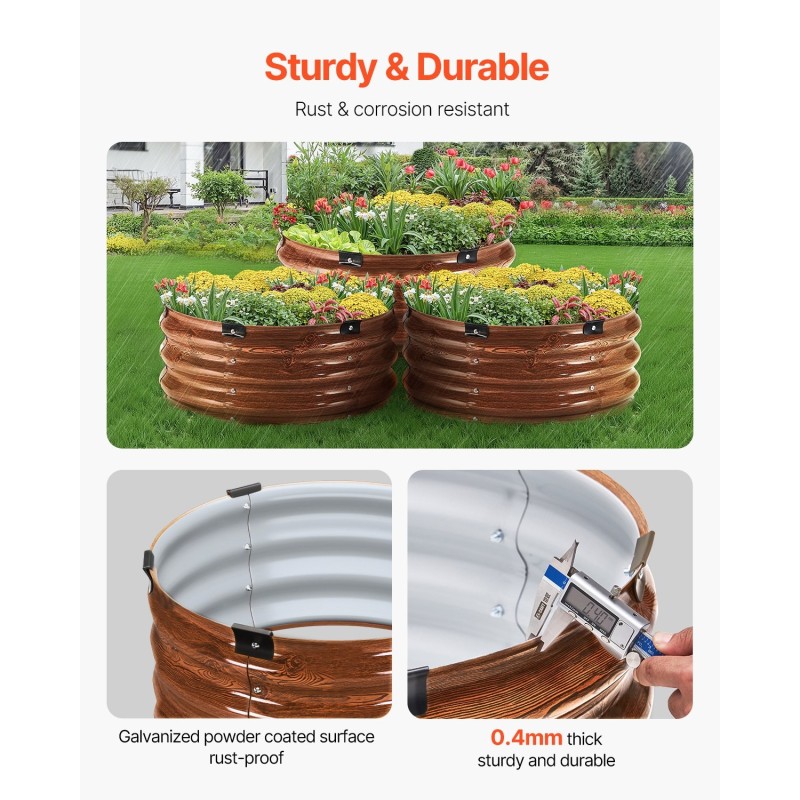 Sturdy & Durable

Rust & corrosion resistant

0.40

Galvanized powder coated surface rust-proof

0.4mm thick sturdy and durable