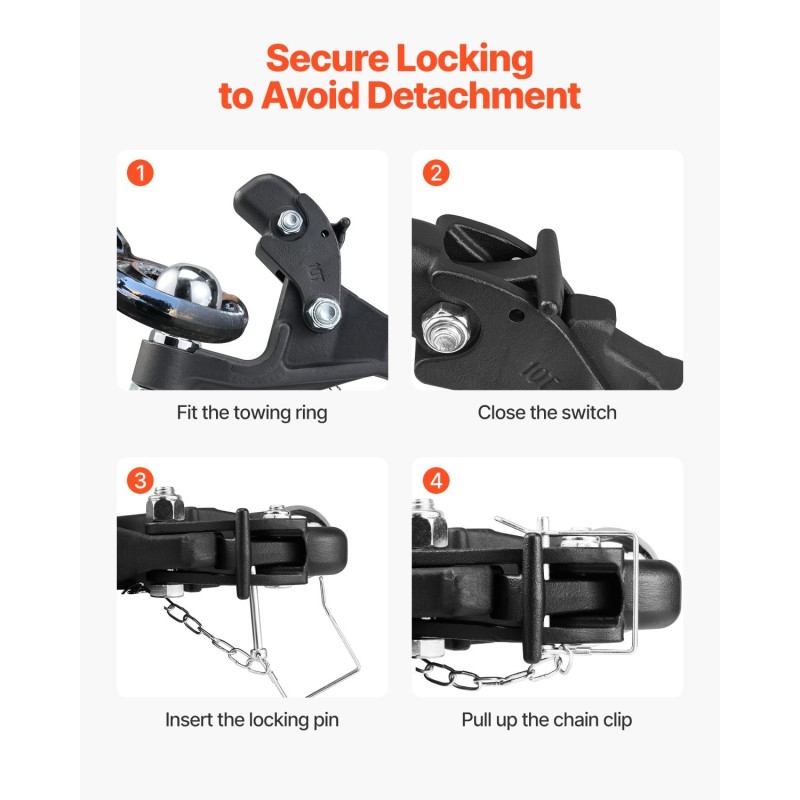 Secure Locking
to Avoid Detachment

1
10T
Fit the towing ring

2
10T
Close the switch

3
Insert the locking pin

4
Pull up the chain clip