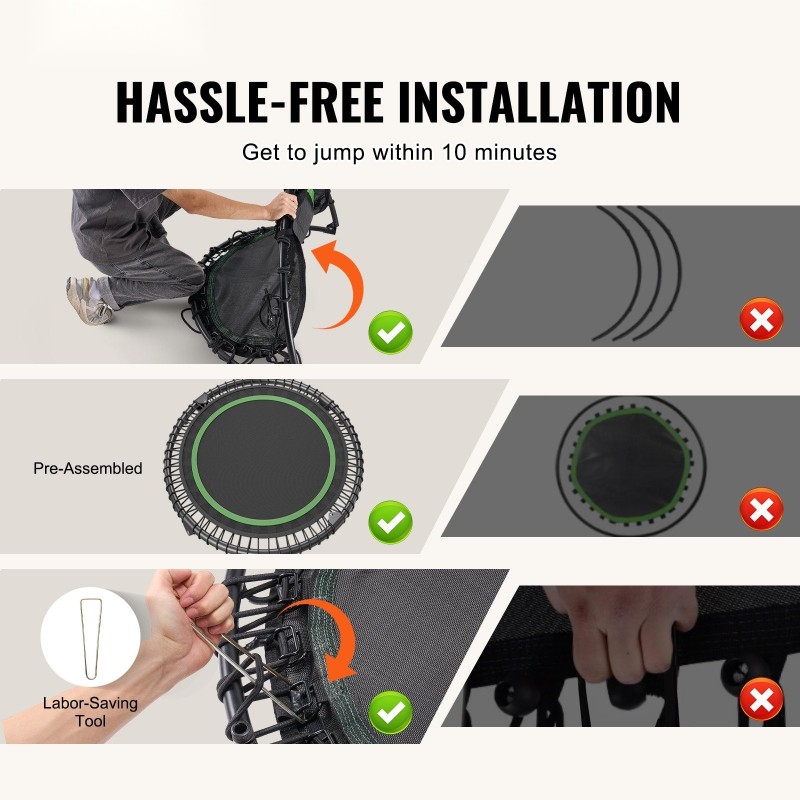 HASSLE-FREE INSTALLATION
Get to jump within 10 minutes

Pre-Assembled

Labor-Saving Tool