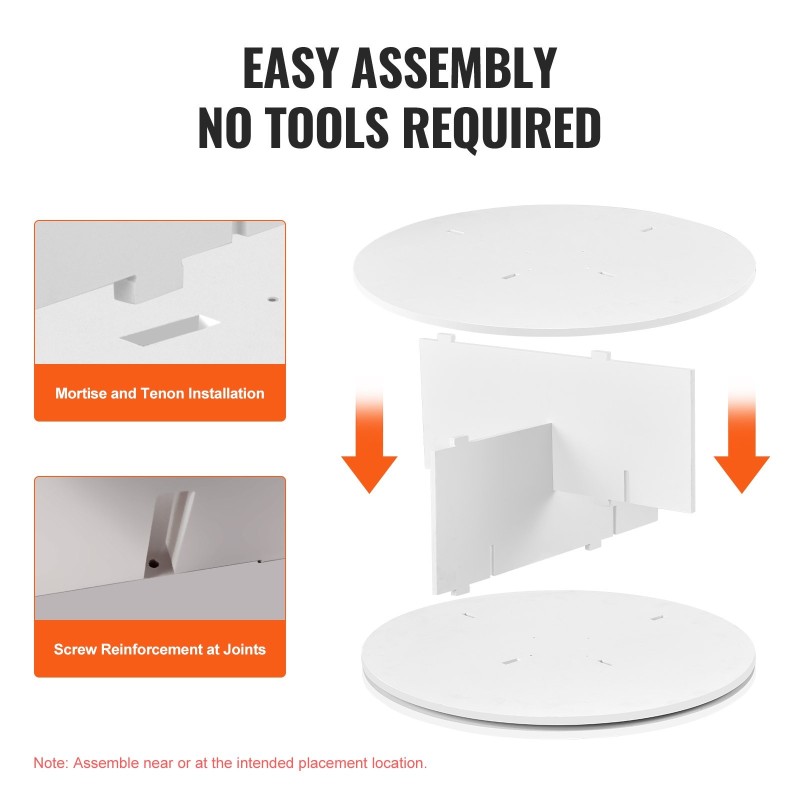 EASY ASSEMBLY
NO TOOLS REQUIRED

Mortise and Tenon Installation

Screw Reinforcement at Joints

Note: Assemble near or at the intended placement location.