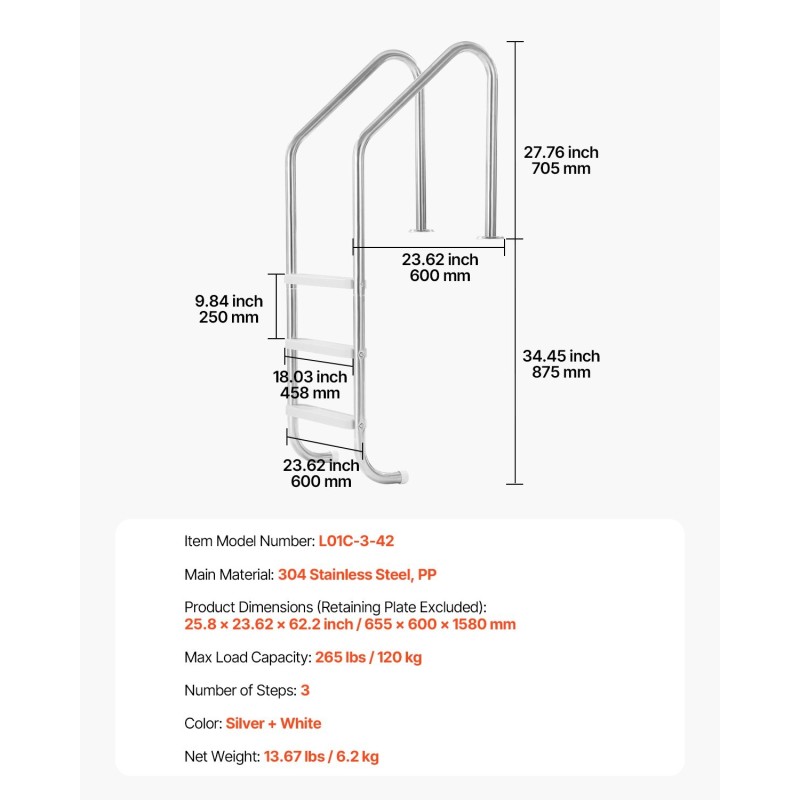 27.76 inch
705 mm

23.62 inch
600 mm

9.84 inch
250 mm

34.45 inch
875 mm

18.03 inch
458 mm

23.62 inch
600 mm

Item Model Number: L01C-3-42

Main Material: 304 Stainless Steel, PP

Product Dimensions (Retaining Plate Excluded):
25.8 × 23.62 × 62.2 inch / 655 × 600 × 1580 mm

Max Load Capacity: 265 lbs / 120 kg

Number of Steps: 3

Color: Silver + White

Net Weight: 13.67 lbs / 6.2 kg