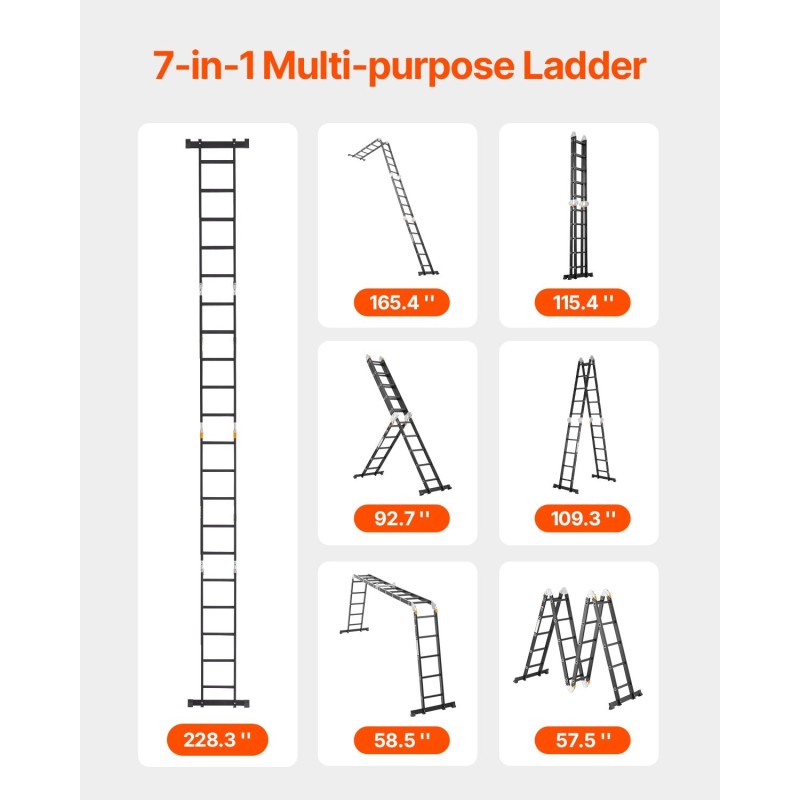 7-in-1 Multi-purpose Ladder

228.3 ''

165.4 ''

115.4 ''

92.7 ''

109.3 ''

58.5 ''

57.5 ''