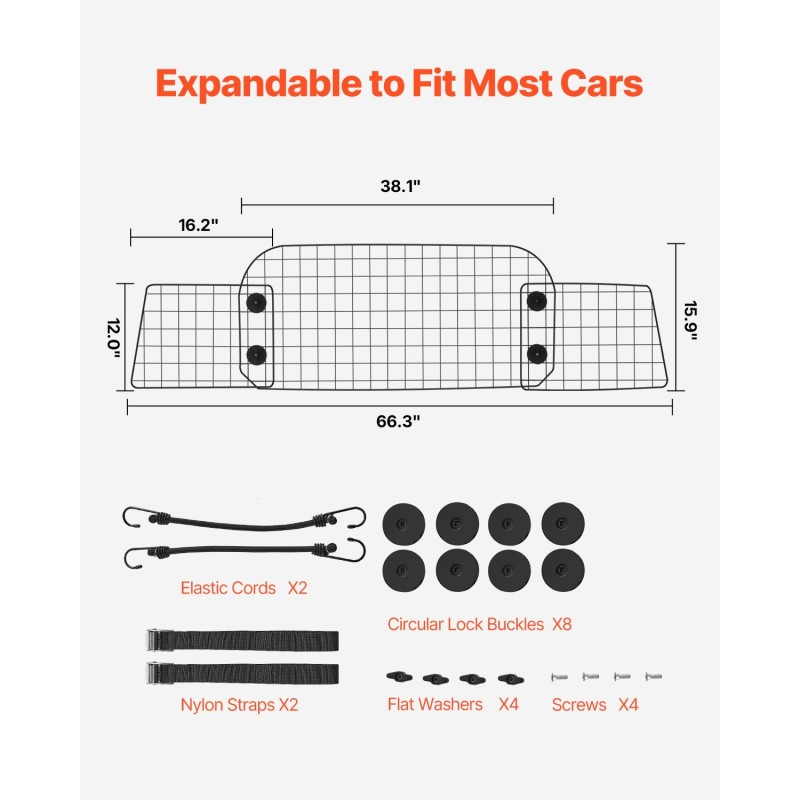 Expandable to Fit Most Cars

38.1"

16.2"

12.0"

15.9"

66.3"

Elastic Cords X2

Circular Lock Buckles X8

Nylon Straps X2

Flat Washers X4

Screws X4