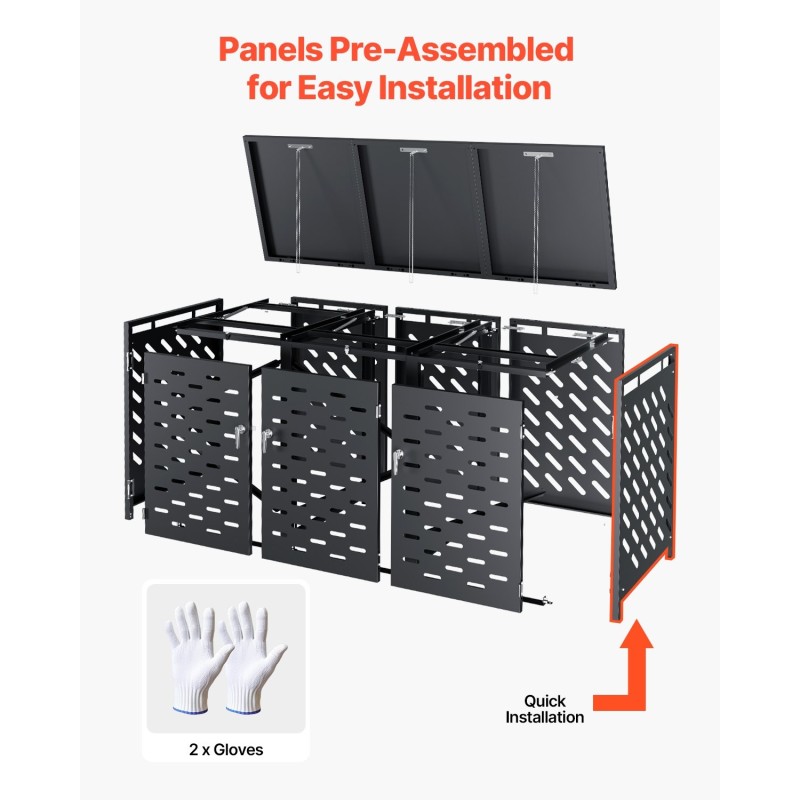 Panels Pre-Assembled for Easy Installation

2 x Gloves

Quick Installation