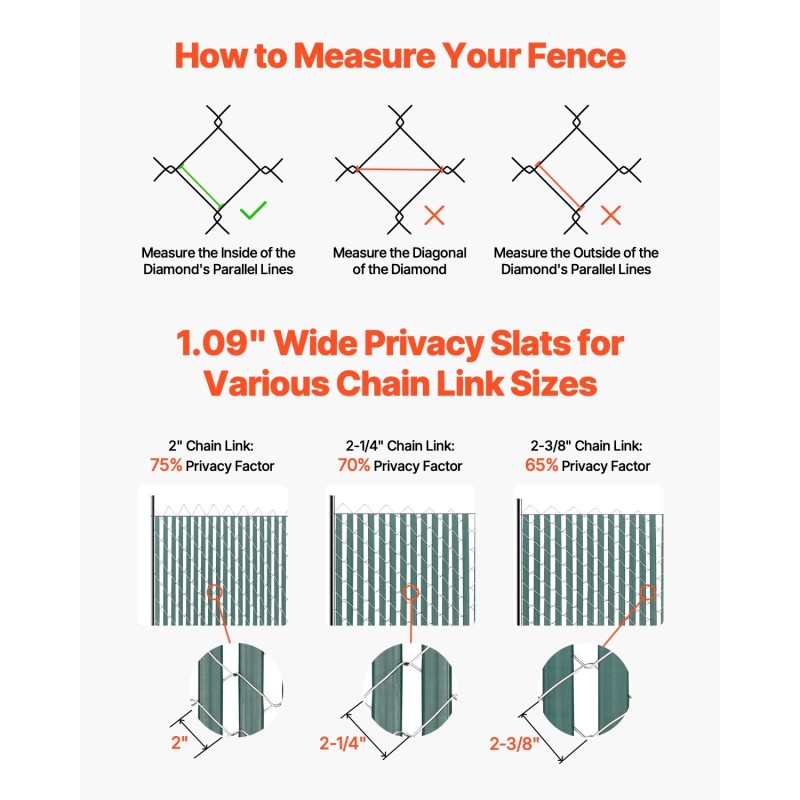 How to Measure Your Fence

Measure the Inside of the Diamond's Parallel Lines

Measure the Diagonal of the Diamond

Measure the Outside of the Diamond's Parallel Lines

1.09" Wide Privacy Slats for Various Chain Link Sizes

2" Chain Link: 75% Privacy Factor

2-1/4" Chain Link: 70% Privacy Factor

2-3/8" Chain Link: 65% Privacy Factor

2"

2-1/4"

2-3/8"