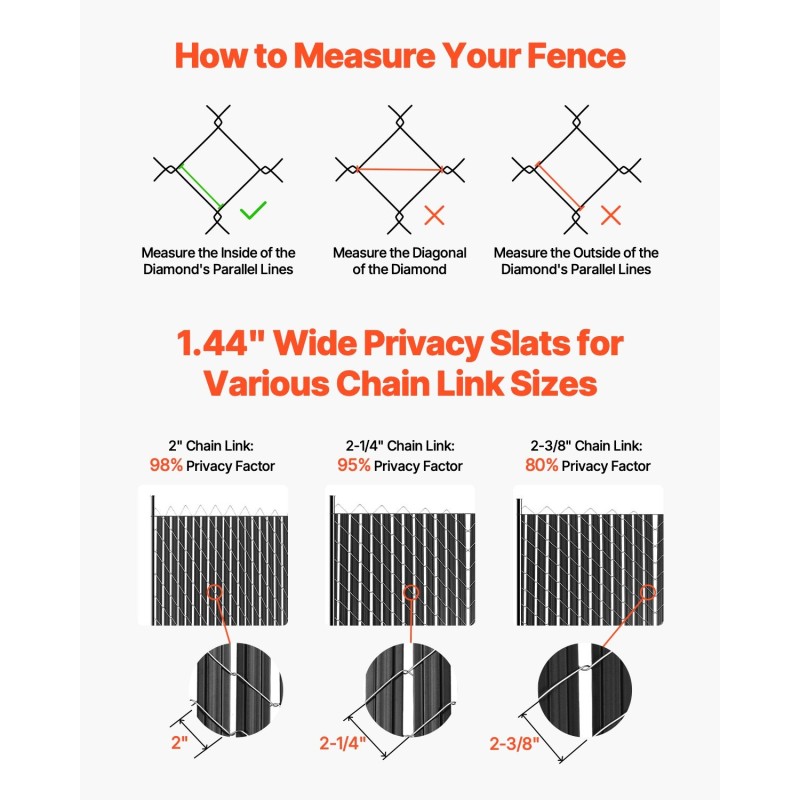 How to Measure Your Fence

Measure the Inside of the Diamond's Parallel Lines

Measure the Diagonal of the Diamond

Measure the Outside of the Diamond's Parallel Lines

1.44" Wide Privacy Slats for Various Chain Link Sizes

2" Chain Link:
98% Privacy Factor

2-1/4" Chain Link:
95% Privacy Factor

2-3/8" Chain Link:
80% Privacy Factor

2"

2-1/4"

2-3/8"