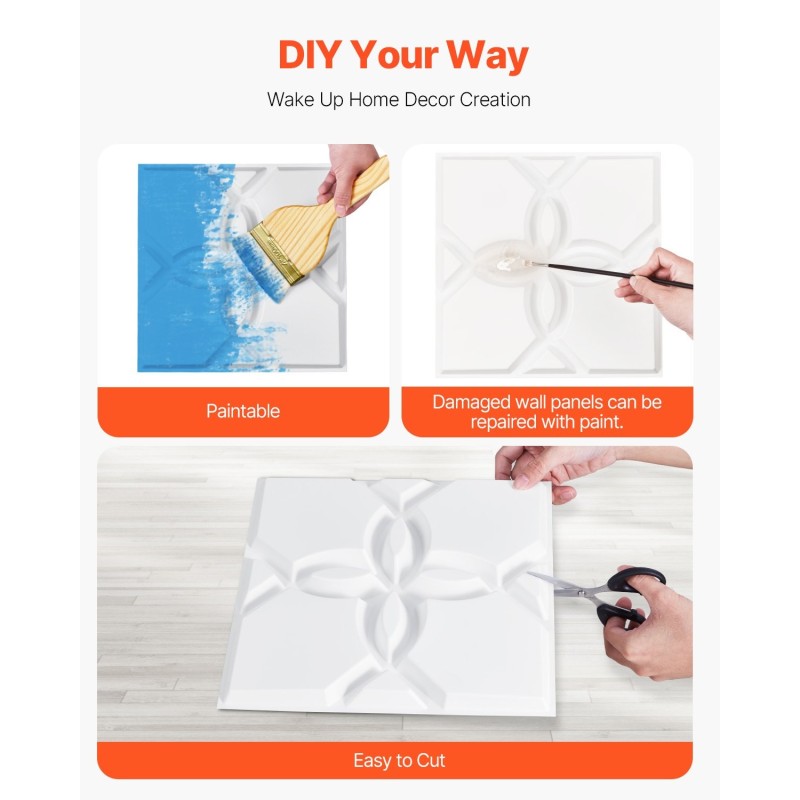 DIY Your Way

Wake Up Home Decor Creation

Paintable

Damaged wall panels can be repaired with paint.

Easy to Cut