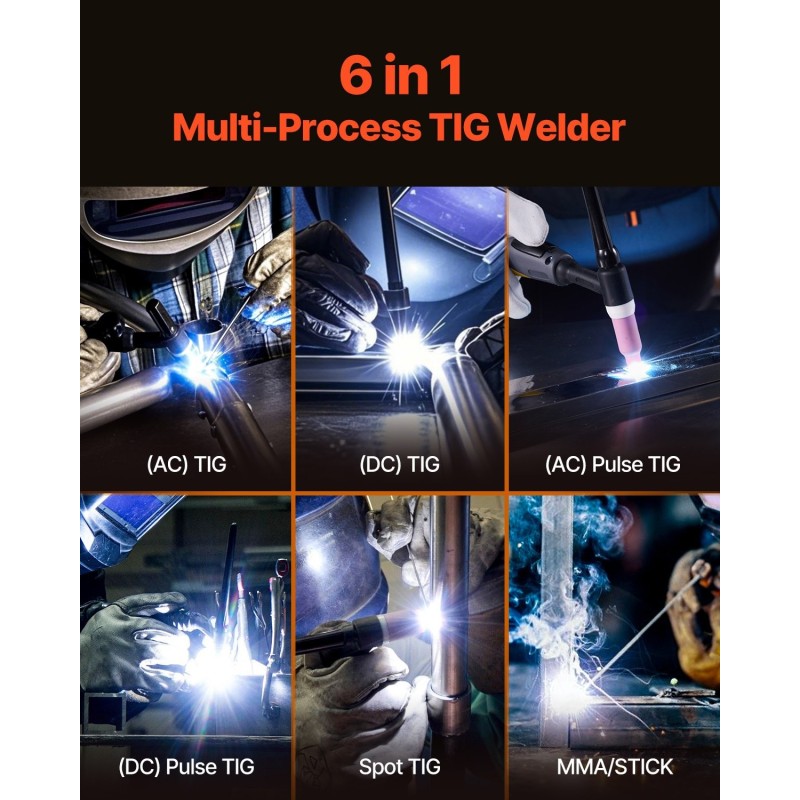 6 in 1
Multi-Process TIG Welder

(AC) TIG

(DC) TIG

(AC) Pulse TIG

(DC) Pulse TIG

Spot TIG

MMA/STICK