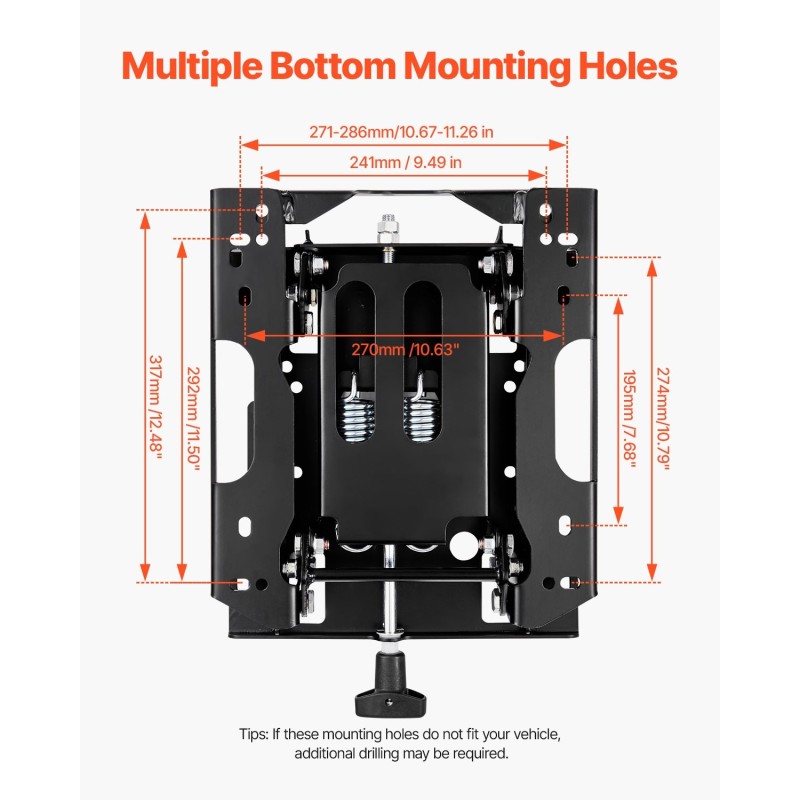 Multiple Bottom Mounting Holes

271-286mm/10.67-11.26 in

241mm / 9.49 in

270mm /10.63"

317mm /12.48"

292mm /11.50"

195mm /7.68"

274mm/10.79"

Tips: If these mounting holes do not fit your vehicle, additional drilling may be required.