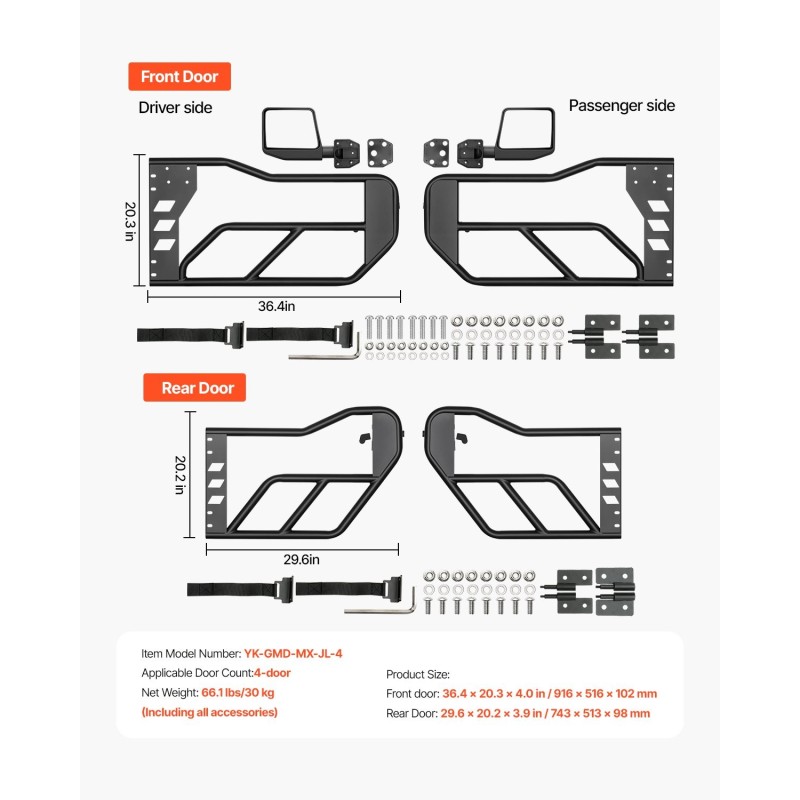 Front Door

Driver side

Passenger side

20.3 in

36.4in

Rear Door

20.2 in

29.6in

Item Model Number: YK-GMD-MX-JL-4
Applicable Door Count:4-door
Net Weight: 66.1 lbs/30 kg
(Including all accessories)

Product Size:
Front door: 36.4 × 20.3 × 4.0 in / 916 × 516 × 102 mm
Rear Door: 29.6 × 20.2 × 3.9 in / 743 × 513 × 98 mm