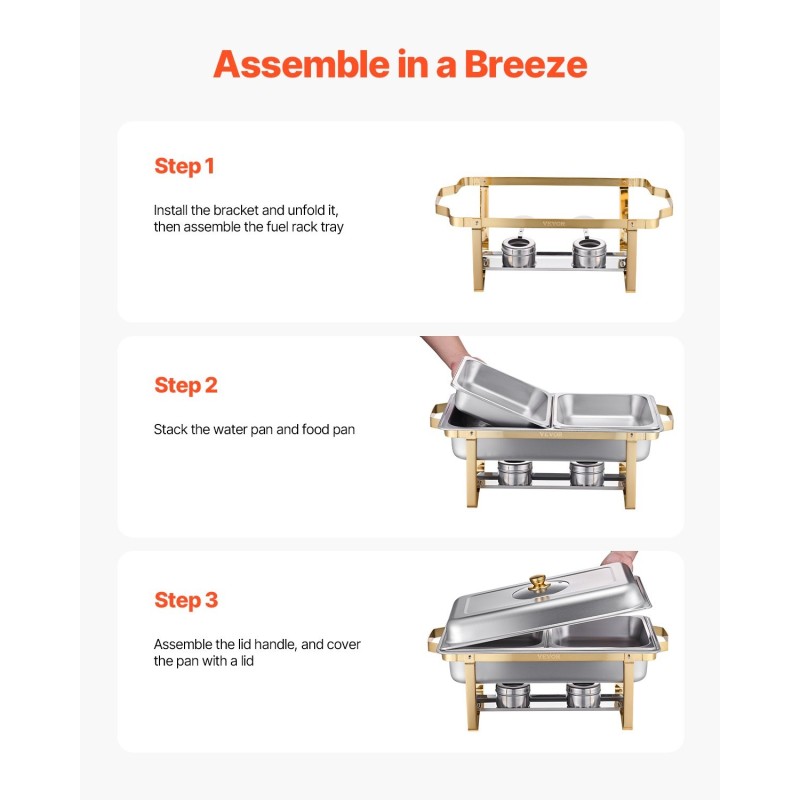 Assemble in a Breeze

Step 1

Install the bracket and unfold it, then assemble the fuel rack tray

VEVOR

Step 2

Stack the water pan and food pan

VEVOR

Step 3

Assemble the lid handle, and cover the pan with a lid

VEVOR