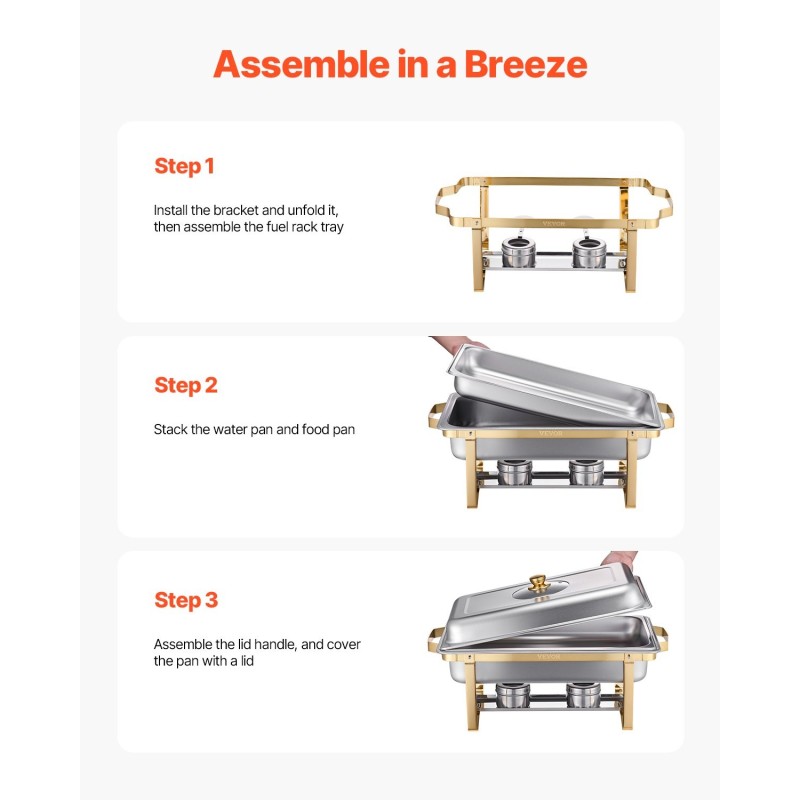 Assemble in a Breeze

Step 1

Install the bracket and unfold it, then assemble the fuel rack tray

VEVOR

Step 2

Stack the water pan and food pan

VEVOR

Step 3

Assemble the lid handle, and cover the pan with a lid

VEVOR