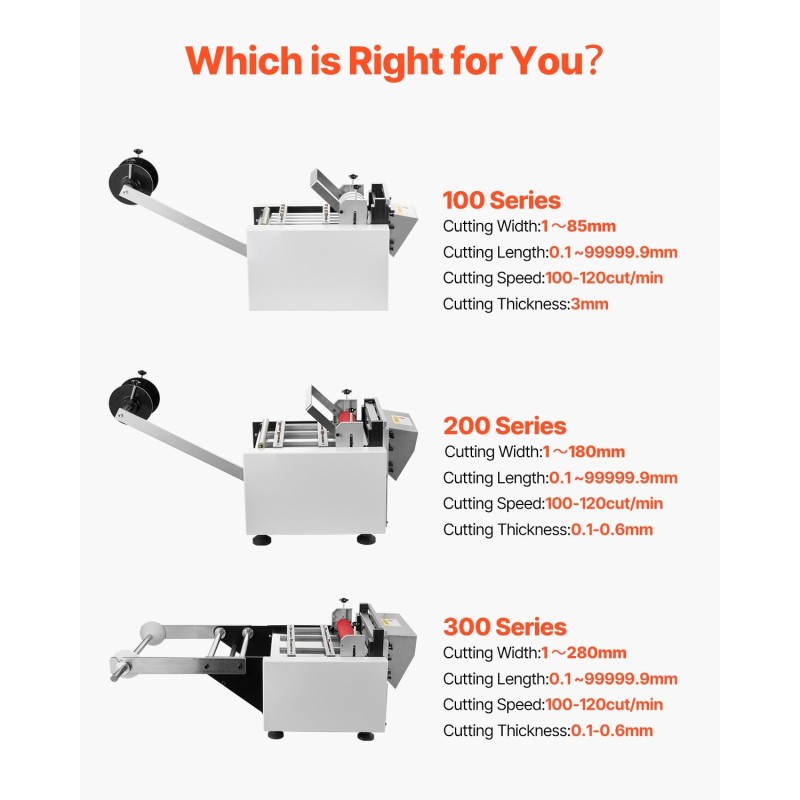 Which is Right for You?

100 Series
Cutting Width:1～85mm
Cutting Length:0.1～99999.9mm
Cutting Speed:100-120cut/min
Cutting Thickness:3mm

200 Series
Cutting Width:1～180mm
Cutting Length:0.1～99999.9mm
Cutting Speed:100-120cut/min
Cutting Thickness:0.1-0.6mm

300 Series
Cutting Width:1～280mm
Cutting Length:0.1～99999.9mm
Cutting Speed:100-120cut/min
Cutting Thickness:0.1-0.6mm