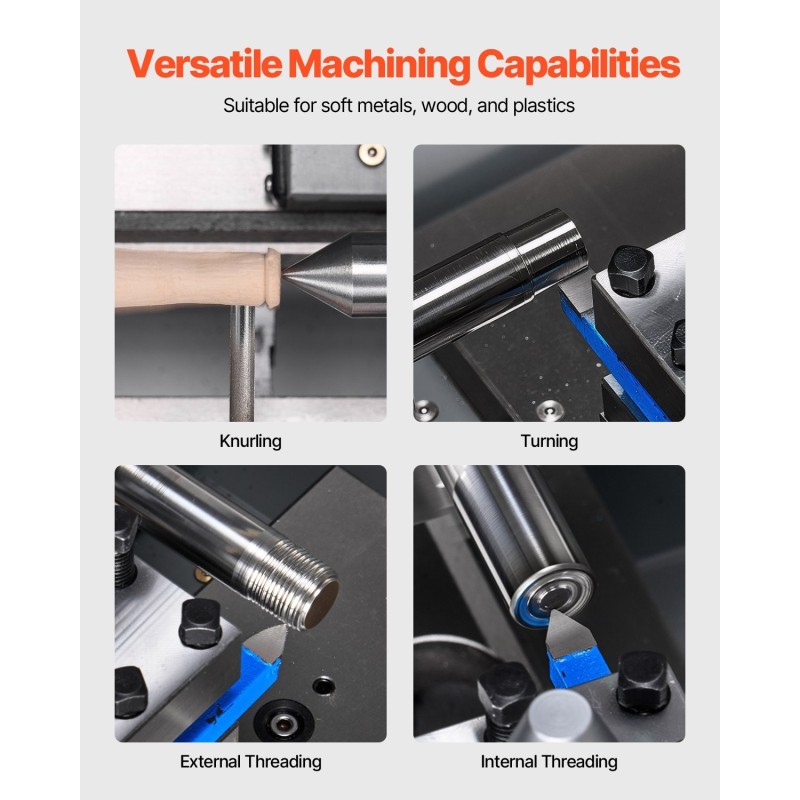 Versatile Machining Capabilities

Suitable for soft metals, wood, and plastics

Knurling

Turning

External Threading

Internal Threading