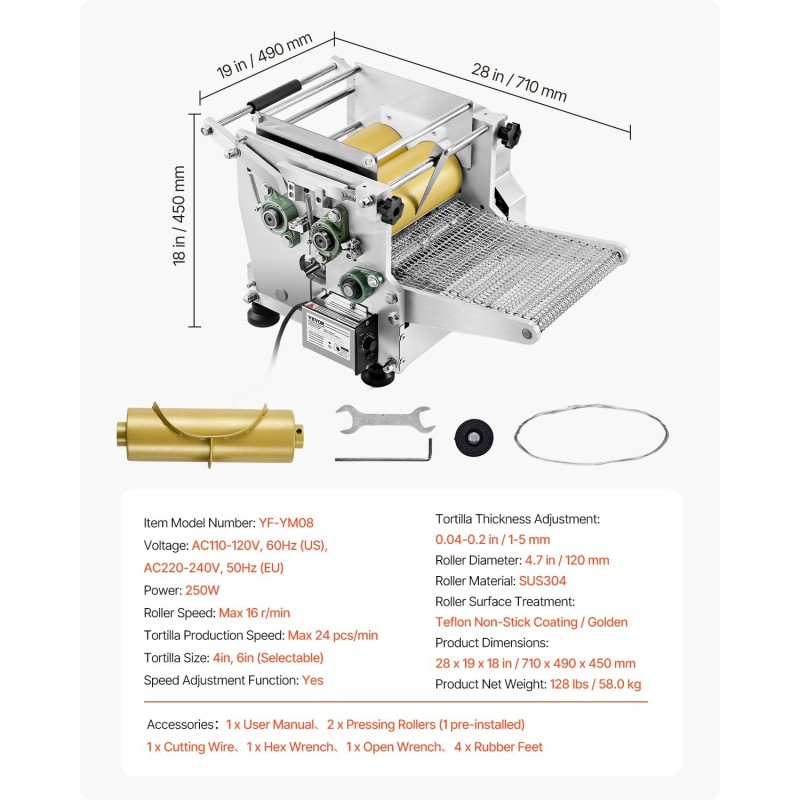 19 in / 490 mm

28 in / 710 mm

18 in / 450 mm

VEVOR

Item Model Number: YF-YM08
Voltage: AC110-120V, 60Hz (US), AC220-240V, 50Hz (EU)
Power: 250W
Roller Speed: Max 16 r/min
Tortilla Production Speed: Max 24 pcs/min
Tortilla Size: 4in, 6in (Selectable)
Speed Adjustment Function: Yes

Tortilla Thickness Adjustment: 0.04-0.2 in / 1-5 mm
Roller Diameter: 4.7 in / 120 mm
Roller Material: SUS304
Roller Surface Treatment: Teflon Non-Stick Coating / Golden
Product Dimensions: 28 x 19 x 18 in / 710 x 490 x 450 mm
Product Net Weight: 128 lbs / 58.0 kg

Accessories: 1 x User Manual、2 x Pressing Rollers (1 pre-installed)
1 x Cutting Wire、1 x Hex Wrench、1 x Open Wrench、4 x Rubber Feet