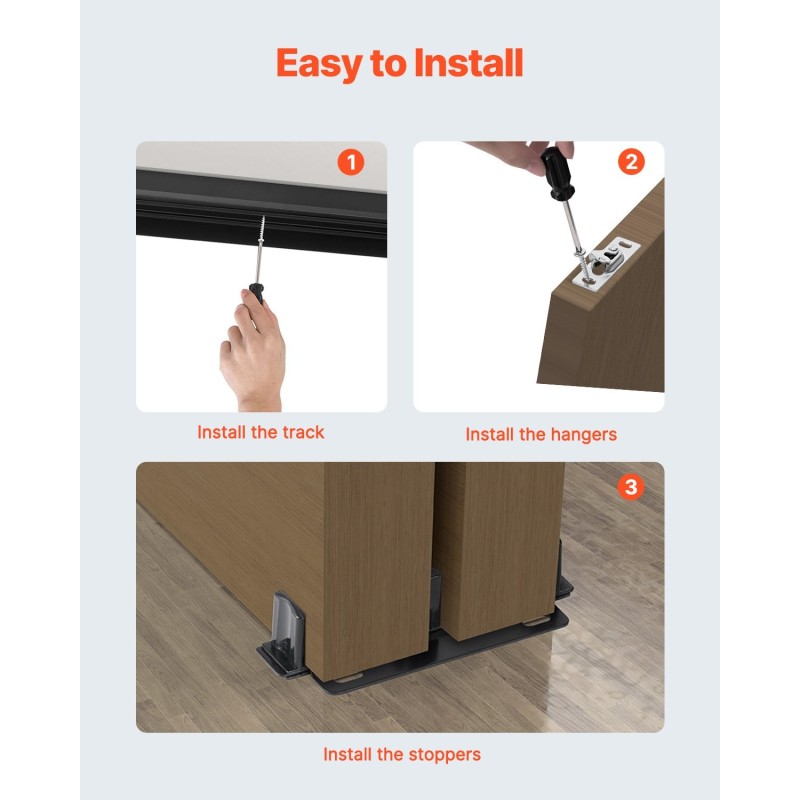 Easy to Install

1

Install the track

2

Install the hangers

3

Install the stoppers