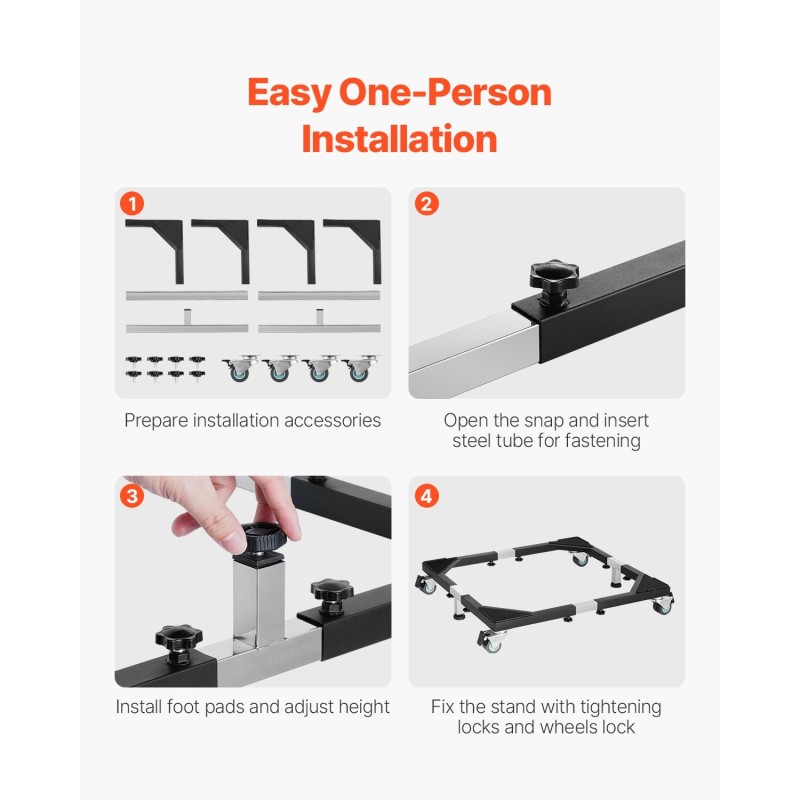 Easy One-Person Installation

1

Prepare installation accessories

2

Open the snap and insert steel tube for fastening

3

Install foot pads and adjust height

4

Fix the stand with tightening locks and wheels lock