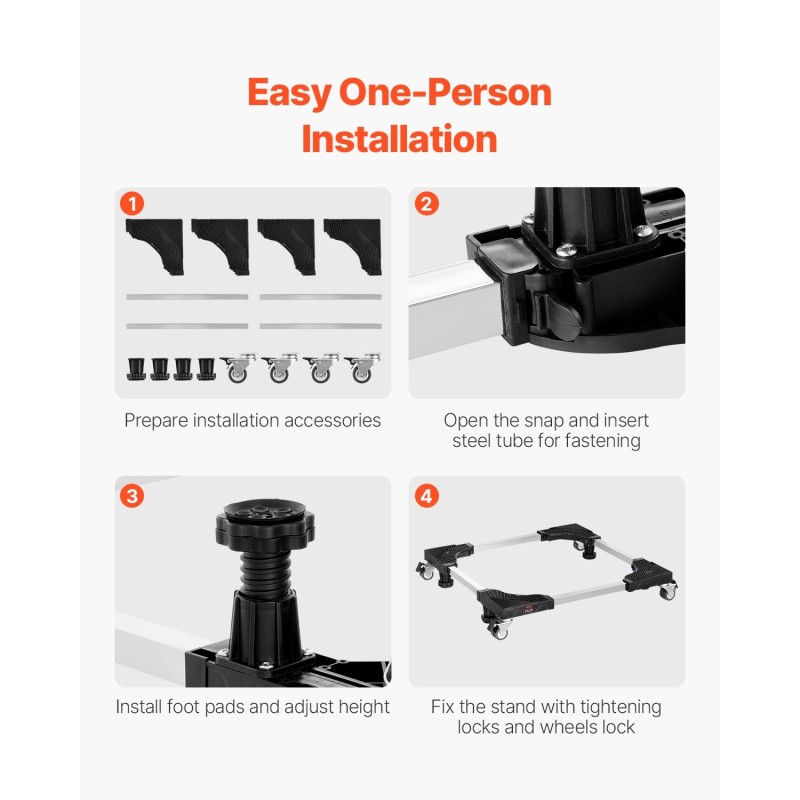 Easy One-Person Installation

1
Prepare installation accessories

2
Open the snap and insert steel tube for fastening

3
Install foot pads and adjust height

4
Fix the stand with tightening locks and wheels lock