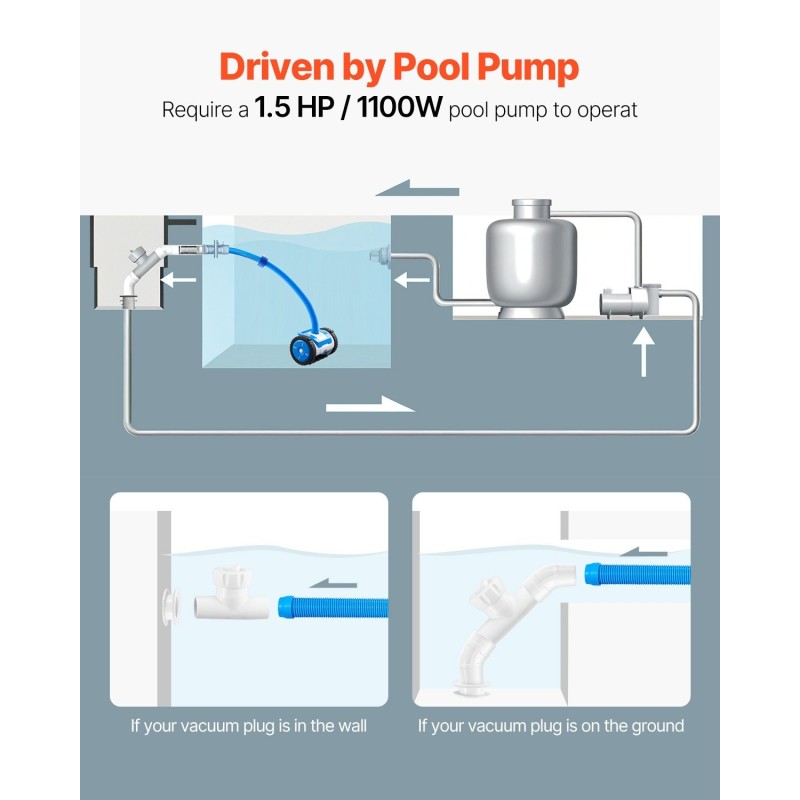 Driven by Pool Pump

Require a 1.5 HP / 1100W pool pump to operat

If your vacuum plug is in the wall

If your vacuum plug is on the ground