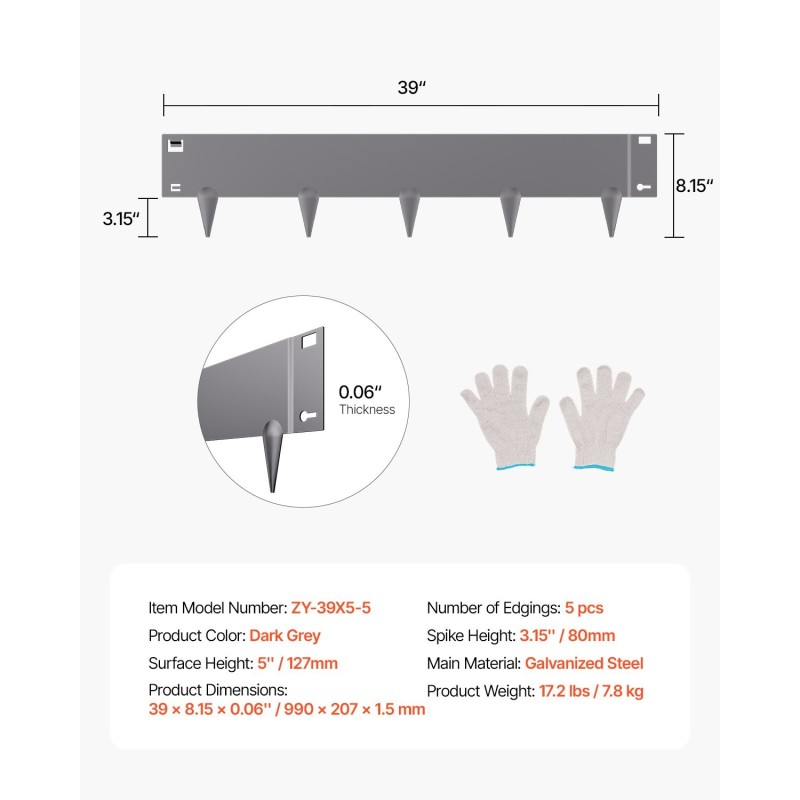 39″

8.15″

3.15″

0.06″
Thickness

Item Model Number: ZY-39X5-5
Product Color: Dark Grey
Surface Height: 5'' / 127mm
Product Dimensions:
39 × 8.15 × 0.06'' / 990 × 207 × 1.5 mm

Number of Edgings: 5 pcs
Spike Height: 3.15'' / 80mm
Main Material: Galvanized Steel
Product Weight: 17.2 lbs / 7.8 kg