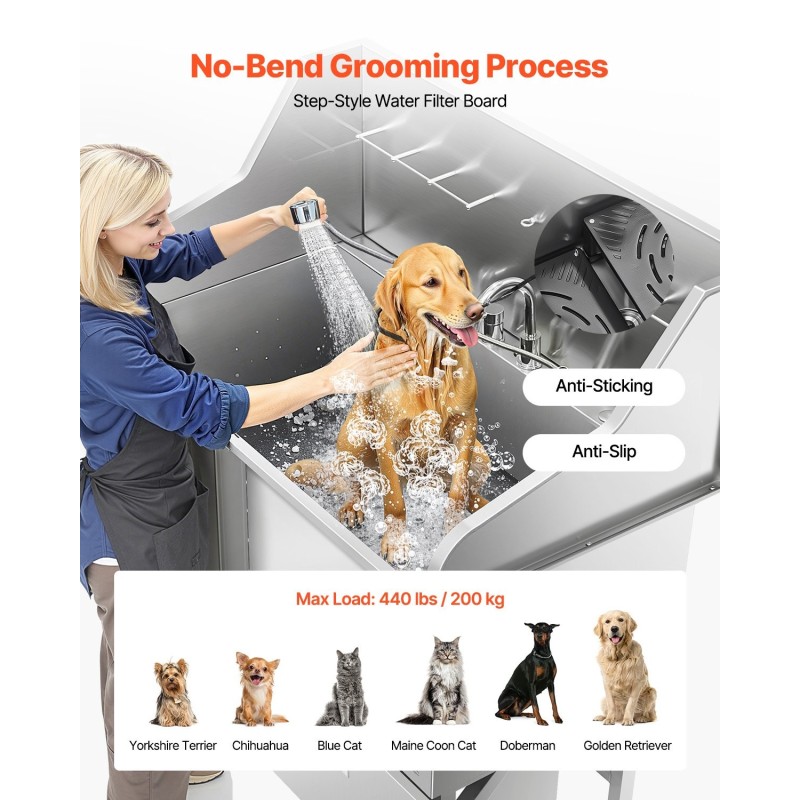 No-Bend Grooming Process

Step-Style Water Filter Board

Anti-Sticking

Anti-Slip

Max Load: 440 lbs / 200 kg

Yorkshire Terrier
Chihuahua
Blue Cat
Maine Coon Cat
Doberman
Golden Retriever