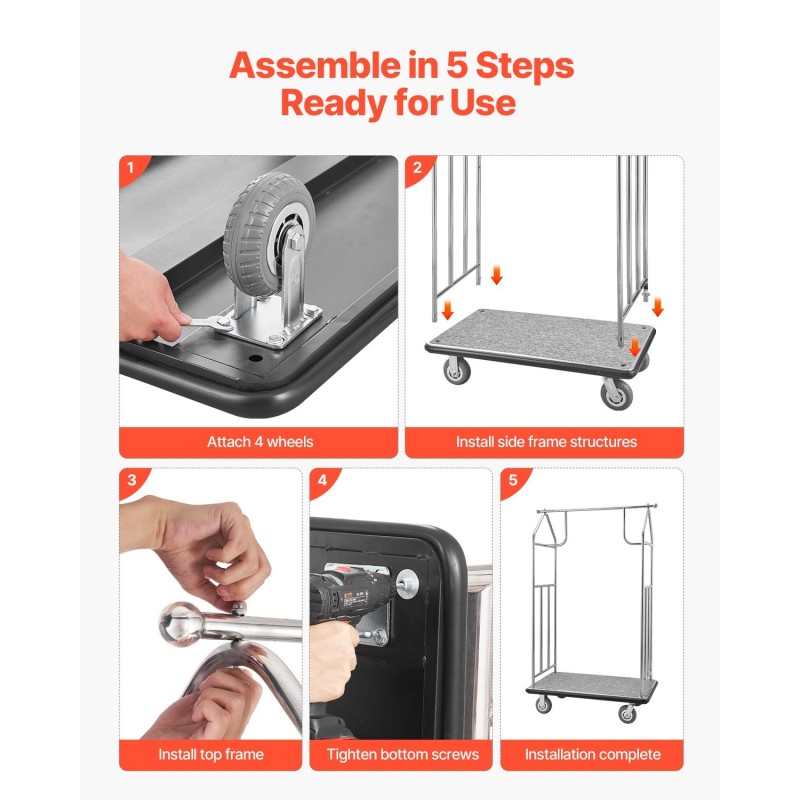 Assemble in 5 Steps
Ready for Use

1
Attach 4 wheels

2
Install side frame structures

3
Install top frame

4
Tighten bottom screws

5
Installation complete