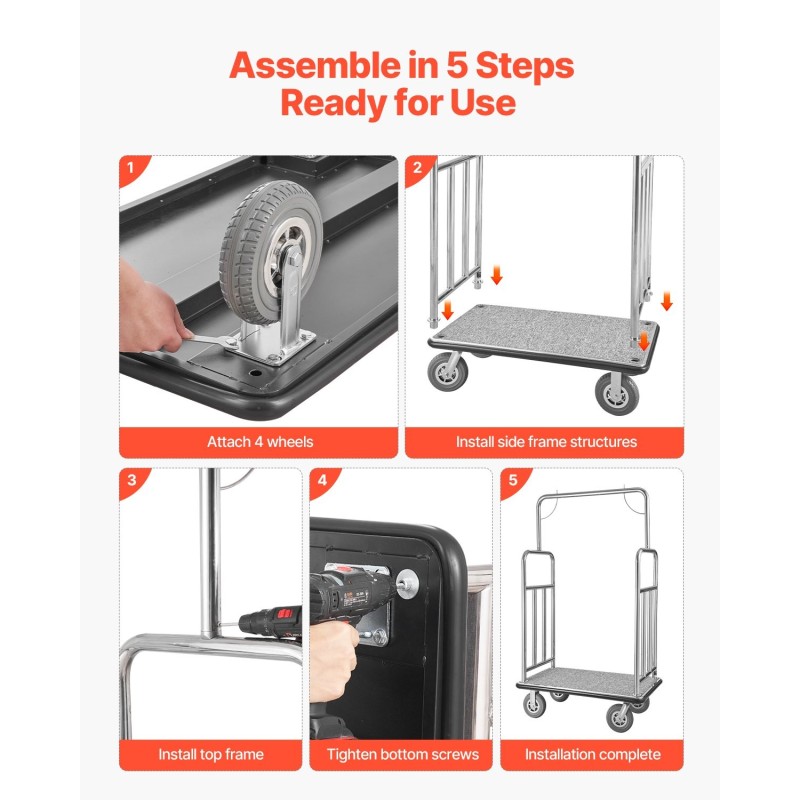 Assemble in 5 Steps
Ready for Use

1
Attach 4 wheels

2
Install side frame structures

3
Install top frame

4
Tighten bottom screws

5
Installation complete