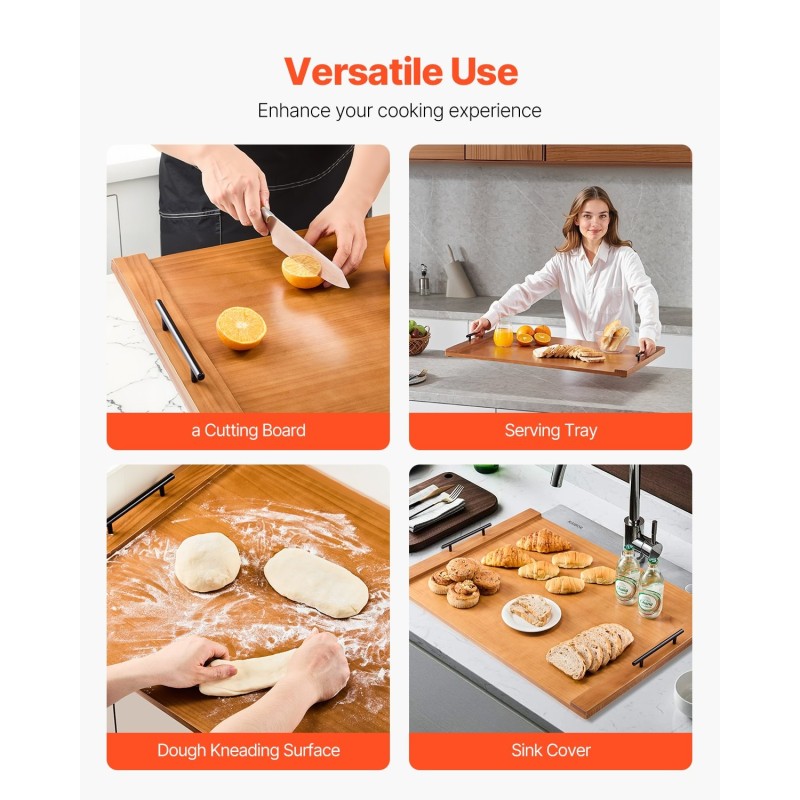 Versatile Use

Enhance your cooking experience

a Cutting Board

Serving Tray

Dough Kneading Surface

Sink Cover