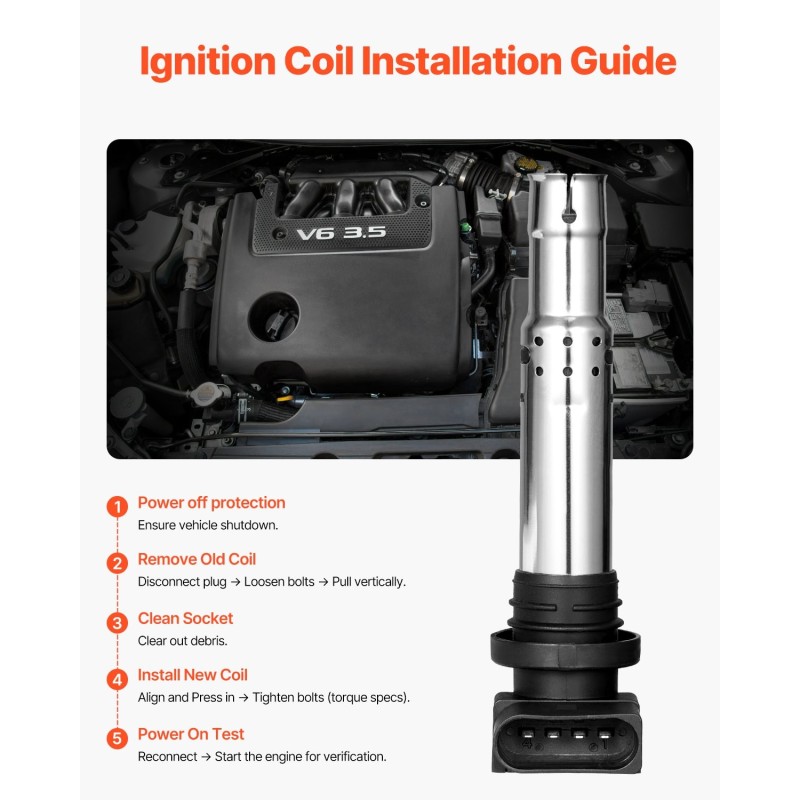 Ignition Coil Installation Guide

V6 3.5

1 Power off protection
Ensure vehicle shutdown.

2 Remove Old Coil
Disconnect plug → Loosen bolts → Pull vertically.

3 Clean Socket
Clear out debris.

4 Install New Coil
Align and Press in → Tighten bolts (torque specs).

5 Power On Test
Reconnect → Start the engine for verification.