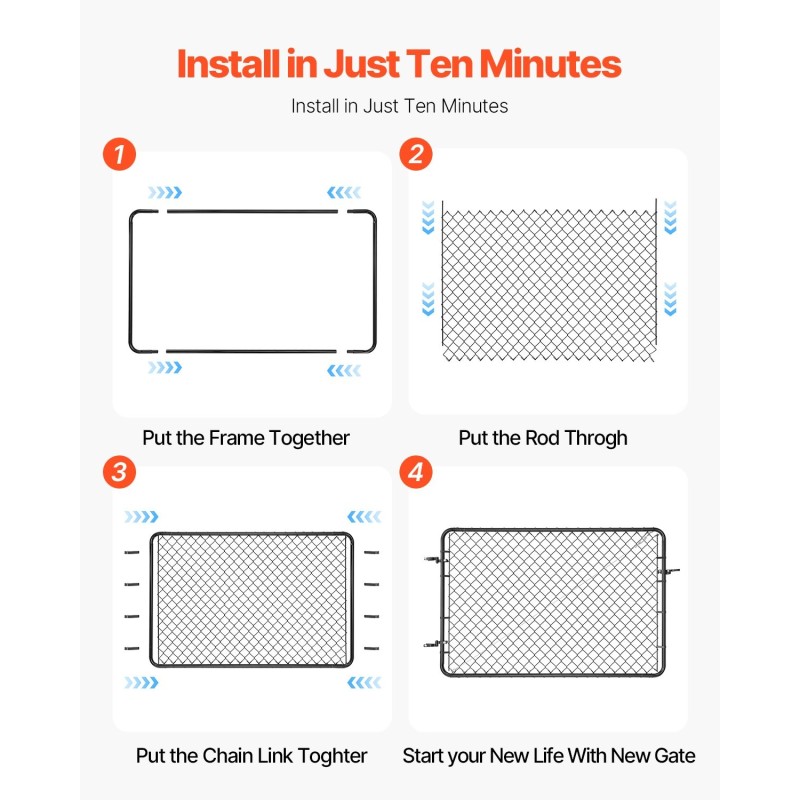 Install in Just Ten Minutes

Install in Just Ten Minutes

1

Put the Frame Together

2

Put the Rod Throgh

3

Put the Chain Link Toghter

4

Start your New Life With New Gate