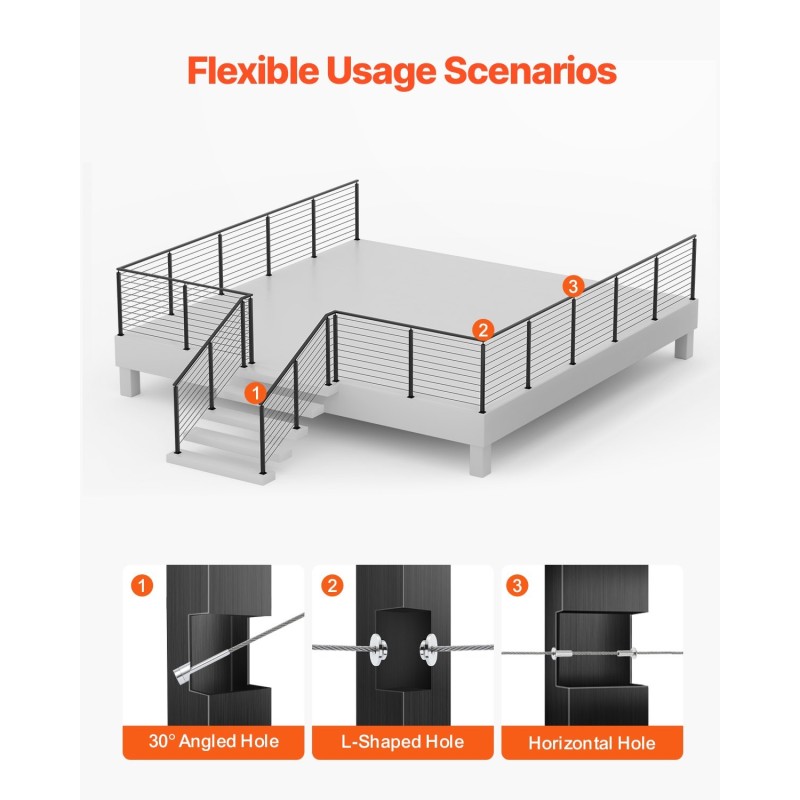 Flexible Usage Scenarios

3

2

1

1

30° Angled Hole

2

L-Shaped Hole

3

Horizontal Hole