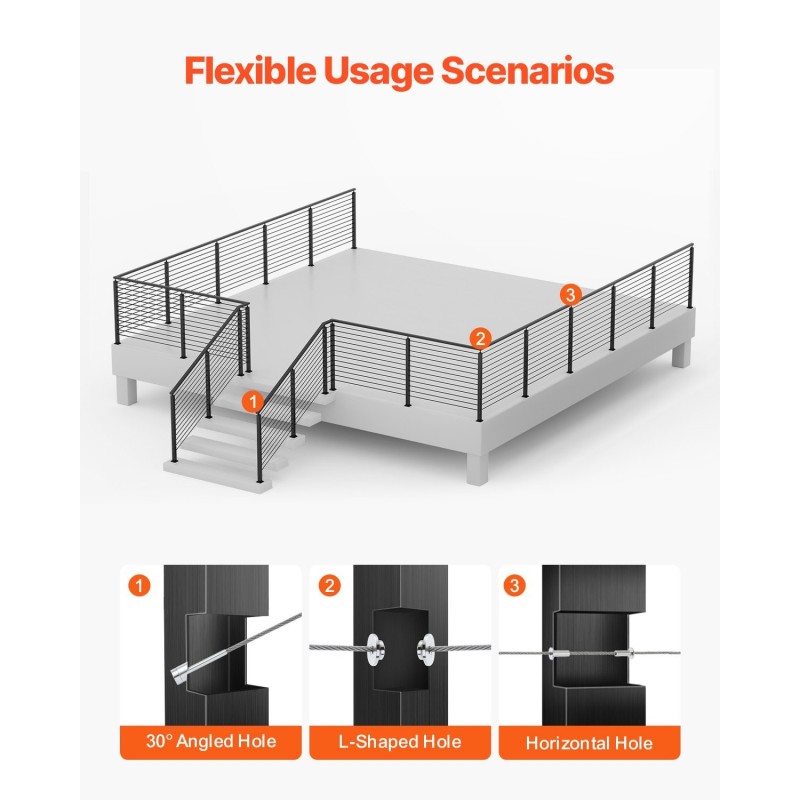 Flexible Usage Scenarios

3

2

1

1

30° Angled Hole

2

L-Shaped Hole

3

Horizontal Hole