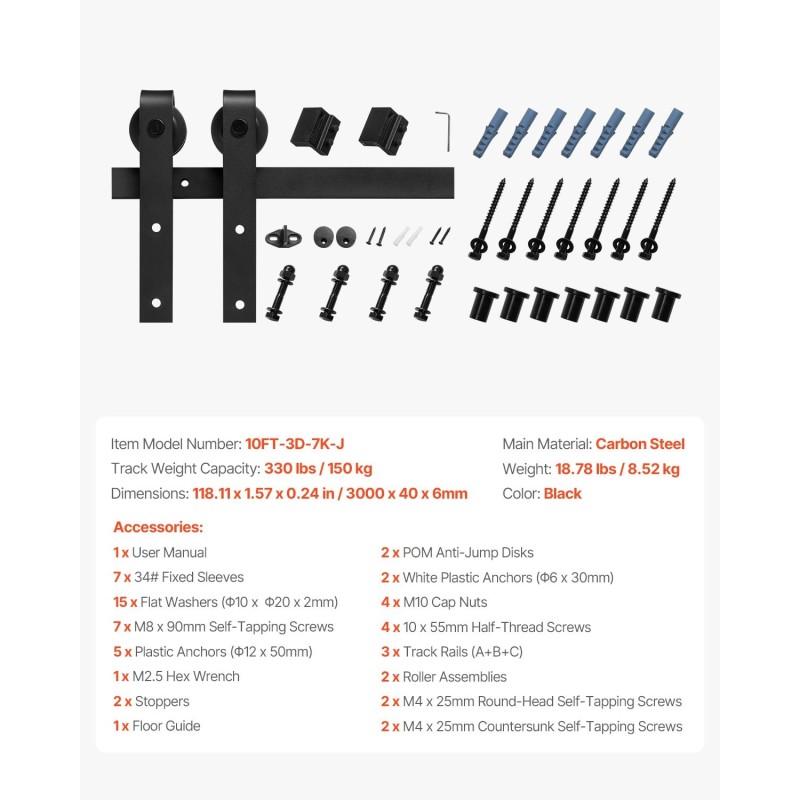 Item Model Number: 10FT-3D-7K-J
Track Weight Capacity: 330 lbs / 150 kg
Dimensions: 118.11 x 1.57 x 0.24 in / 3000 x 40 x 6mm

Main Material: Carbon Steel
Weight: 18.78 lbs / 8.52 kg
Color: Black

Accessories:
1 x User Manual
7 x 34# Fixed Sleeves
15 x Flat Washers (Φ10 x Φ20 x 2mm)
7 x M8 x 90mm Self-Tapping Screws
5 x Plastic Anchors (Φ12 x 50mm)
1 x M2.5 Hex Wrench
2 x Stoppers
1 x Floor Guide

2 x POM Anti-Jump Disks
2 x White Plastic Anchors (Φ6 x 30mm)
4 x M10 Cap Nuts
4 x 10 x 55mm Half-Thread Screws
3 x Track Rails (A+B+C)
2 x Roller Assemblies
2 x M4 x 25mm Round-Head Self-Tapping Screws
2 x M4 x 25mm Countersunk Self-Tapping Screws