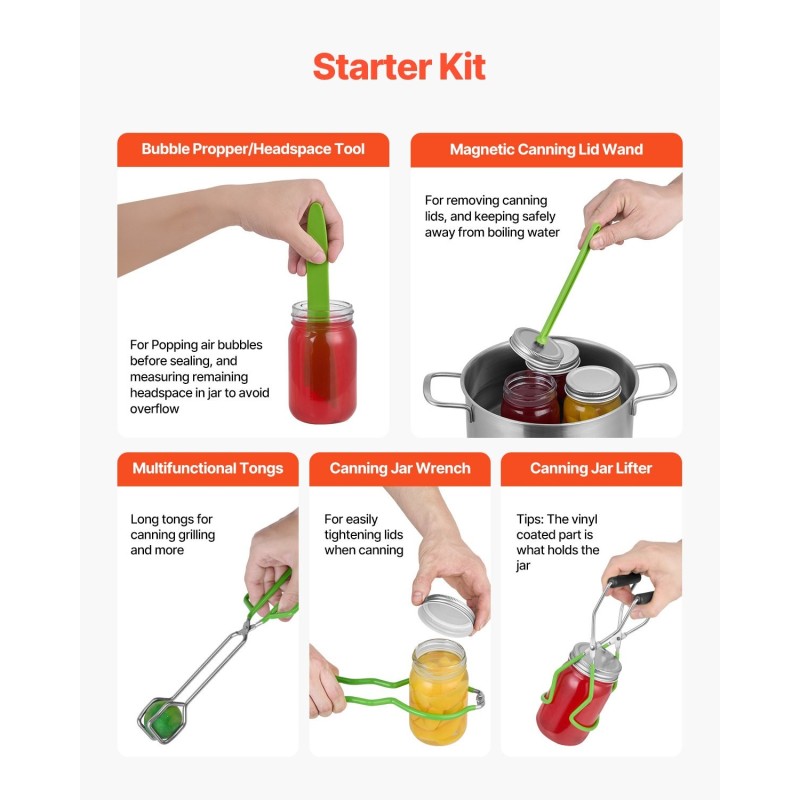 Starter Kit

Bubble Propper/Headspace Tool

For Popping air bubbles before sealing, and measuring remaining headspace in jar to avoid overflow

Magnetic Canning Lid Wand

For removing canning lids, and keeping safely away from boiling water

Multifunctional Tongs

Long tongs for canning grilling and more

Canning Jar Wrench

For easily tightening lids when canning

Canning Jar Lifter

Tips: The vinyl coated part is what holds the jar