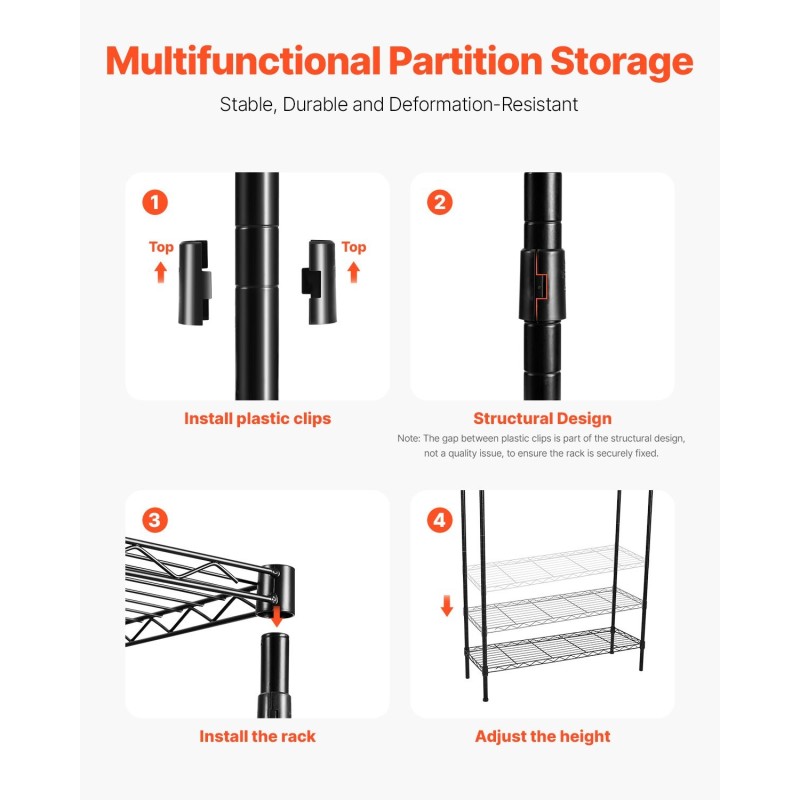 Multifunctional Partition Storage

Stable, Durable and Deformation-Resistant

1

Top

Top

Install plastic clips

2

Structural Design

Note: The gap between plastic clips is part of the structural design, not a quality issue, to ensure the rack is securely fixed.

3

Install the rack

4

Adjust the height