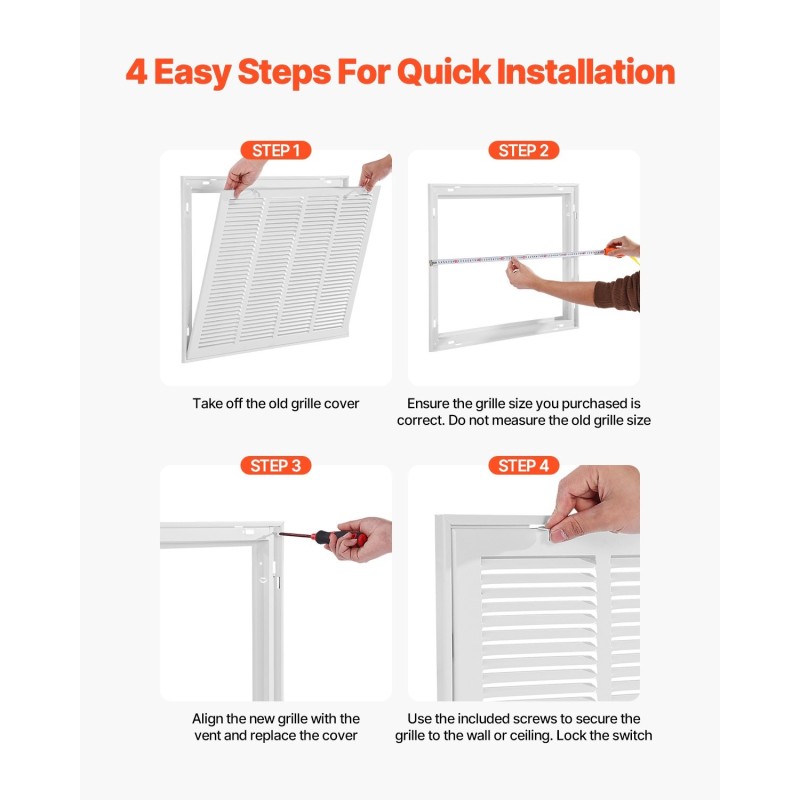 4 Easy Steps For Quick Installation

STEP 1

Take off the old grille cover

STEP 2

Ensure the grille size you purchased is correct. Do not measure the old grille size

STEP 3

Align the new grille with the vent and replace the cover

STEP 4

Use the included screws to secure the grille to the wall or ceiling. Lock the switch