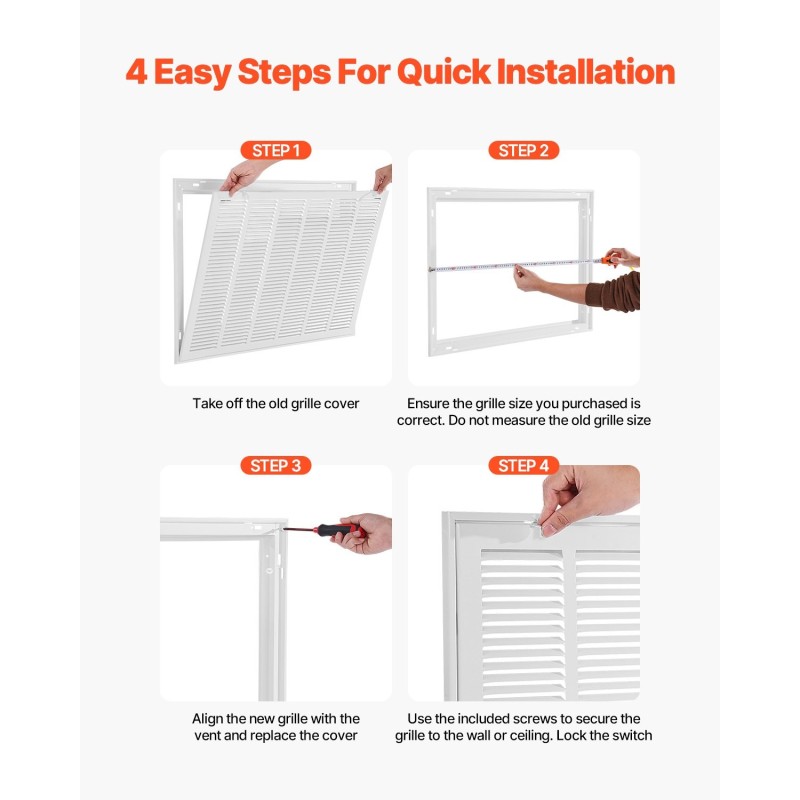 4 Easy Steps For Quick Installation

STEP 1

Take off the old grille cover

STEP 2

Ensure the grille size you purchased is correct. Do not measure the old grille size

STEP 3

Align the new grille with the vent and replace the cover

STEP 4

Use the included screws to secure the grille to the wall or ceiling. Lock the switch