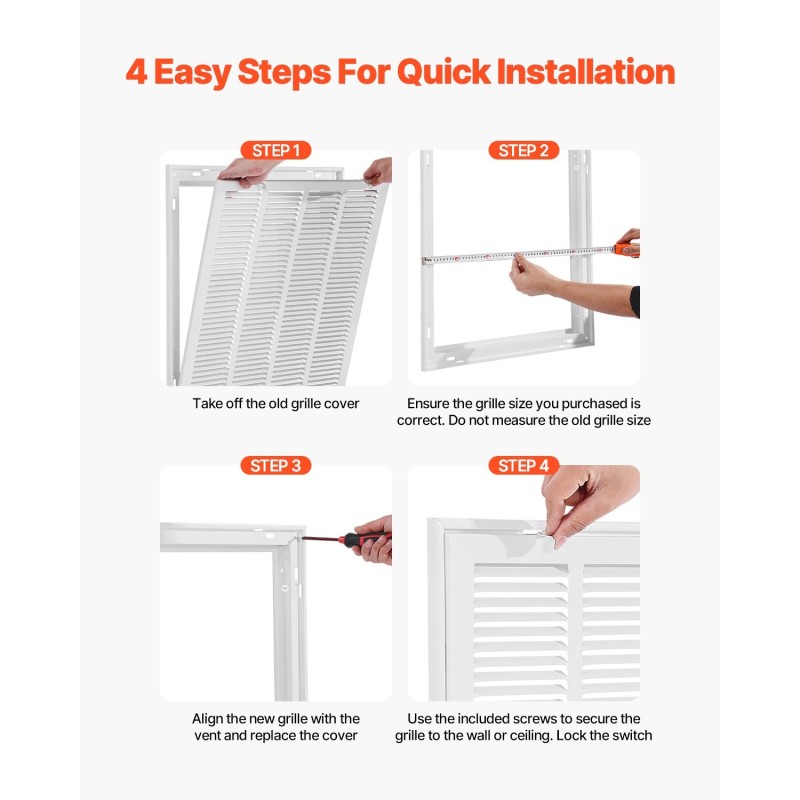 4 Easy Steps For Quick Installation

STEP 1

Take off the old grille cover

STEP 2

Ensure the grille size you purchased is correct. Do not measure the old grille size

STEP 3

Align the new grille with the vent and replace the cover

STEP 4

Use the included screws to secure the grille to the wall or ceiling. Lock the switch