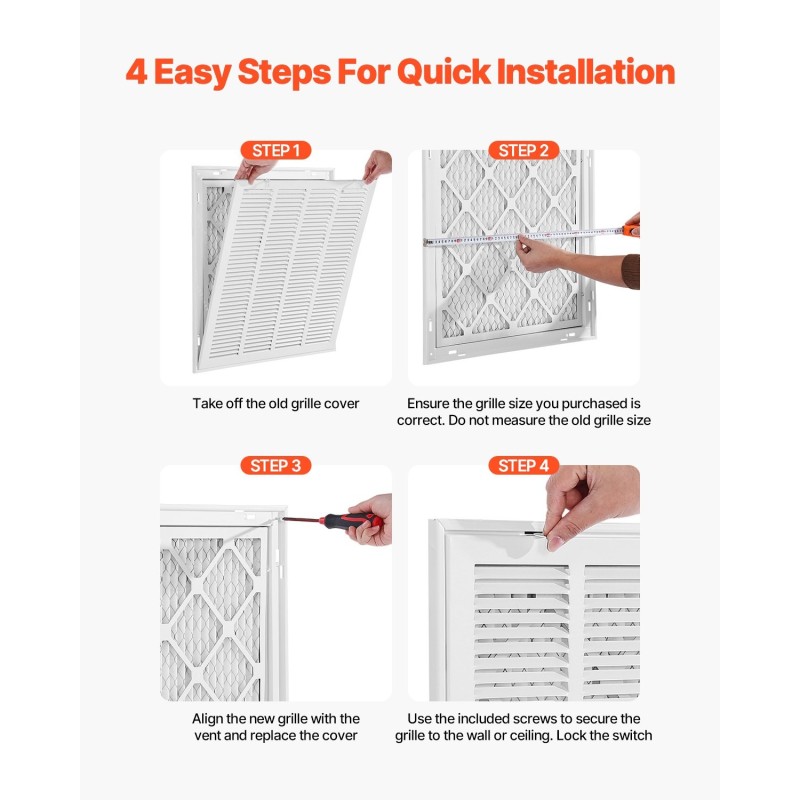 4 Easy Steps For Quick Installation

STEP 1

Take off the old grille cover

STEP 2

Ensure the grille size you purchased is correct. Do not measure the old grille size

STEP 3

Align the new grille with the vent and replace the cover

STEP 4

Use the included screws to secure the grille to the wall or ceiling. Lock the switch